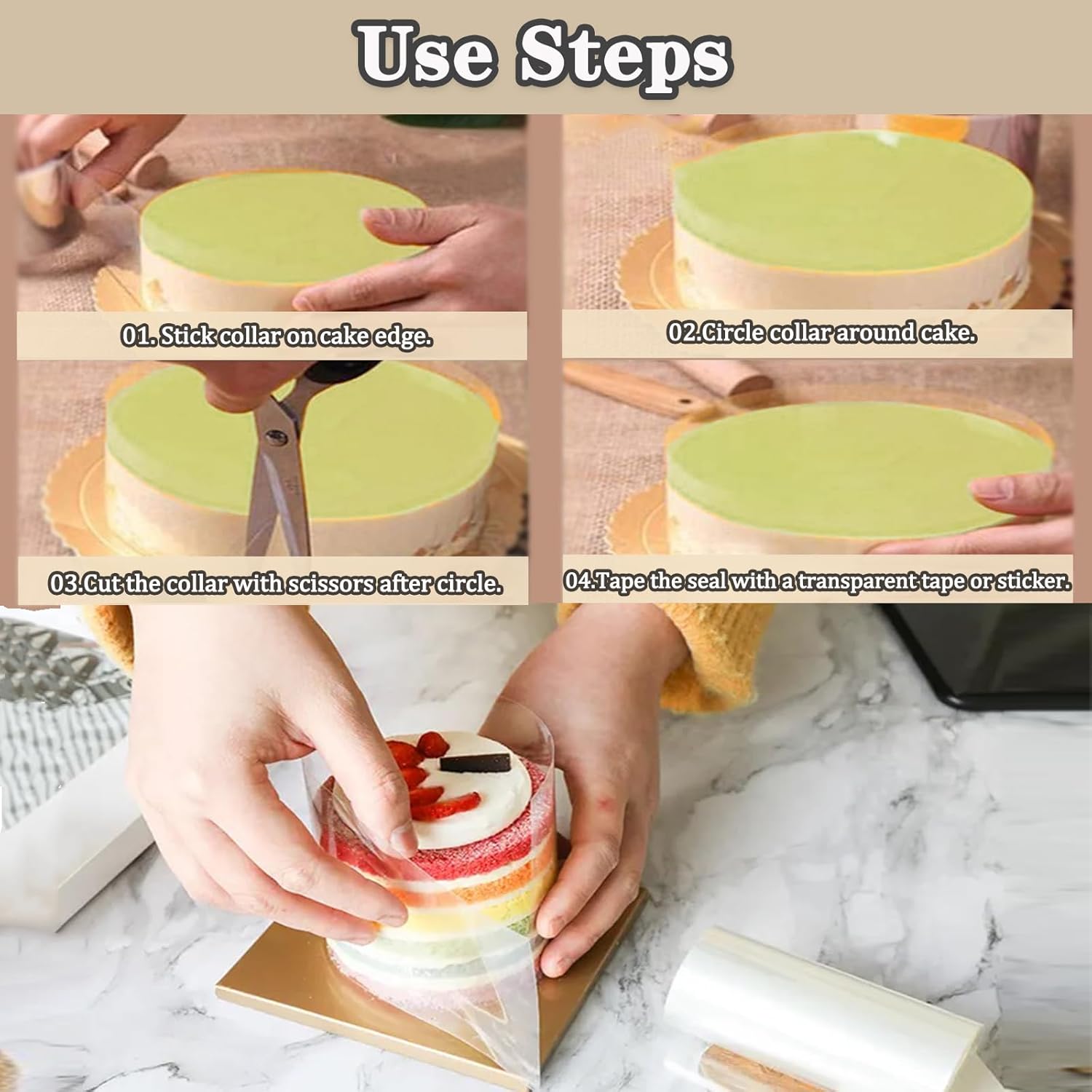 Use Steps

01. Stick collar on cake edge.

02.Circle collar around cake.

03.Cut the collar with scissors after circle.

04.Tape the seal with a transparent tape or sticker.