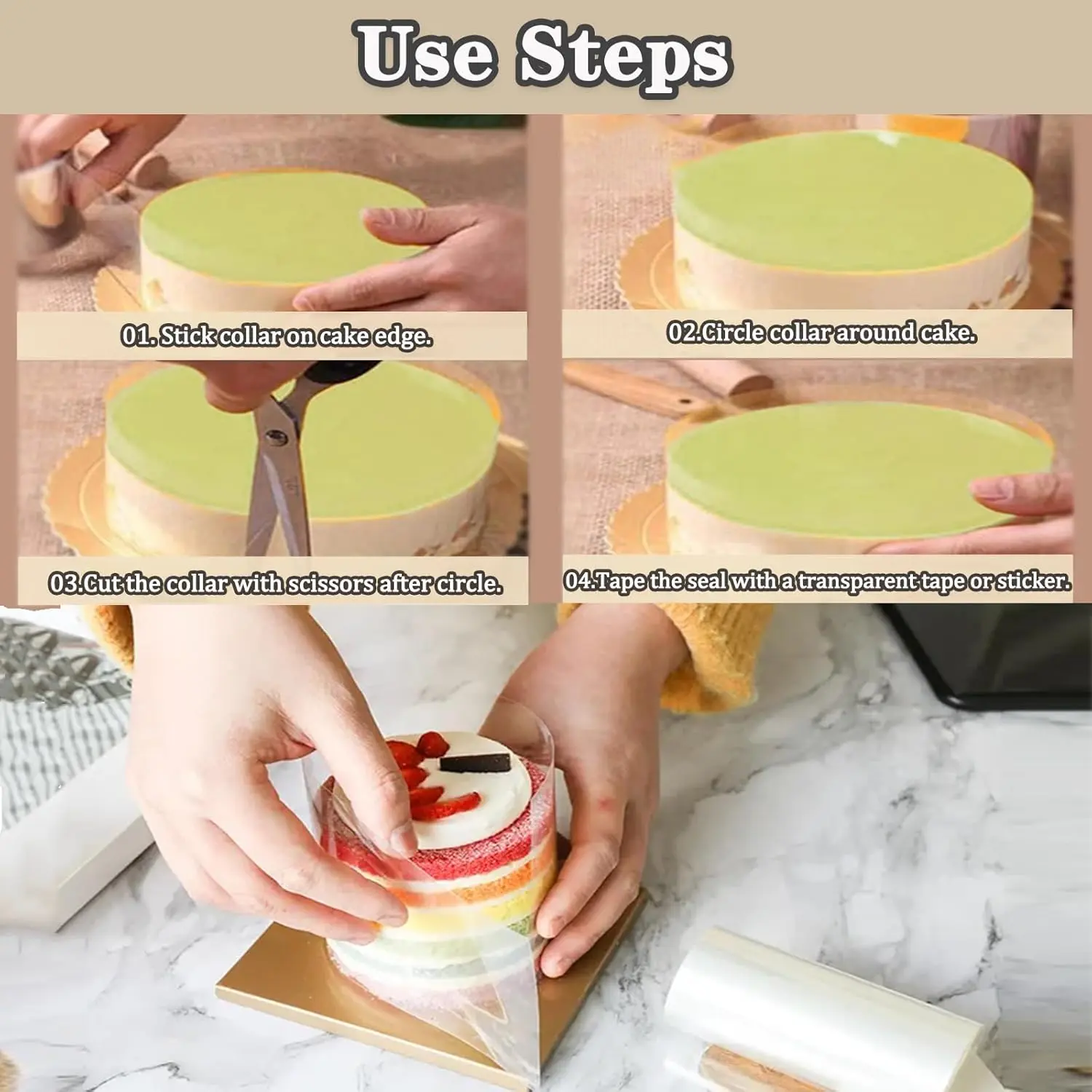 Use Steps

01. Stick collar on cake edge.

02.Circle collar around cake.

03.Cut the collar with scissors after circle.

04.Tape the seal with a transparent tape or sticker.