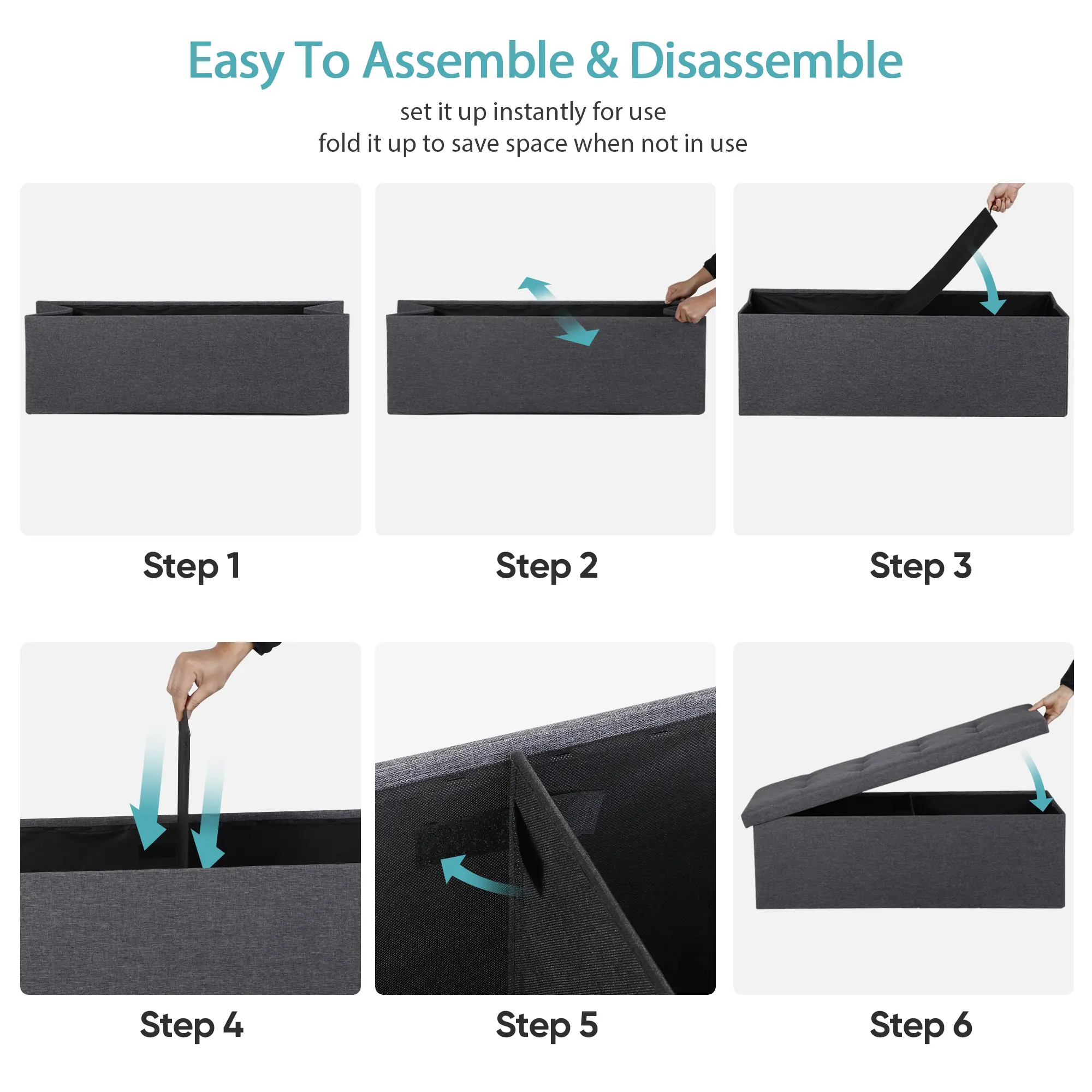 Easy To Assemble & Disassemble

set it up instantly for use
fold it up to save space when not in use

Step 1

Step 2

Step 3

Step 4

Step 5

Step 6