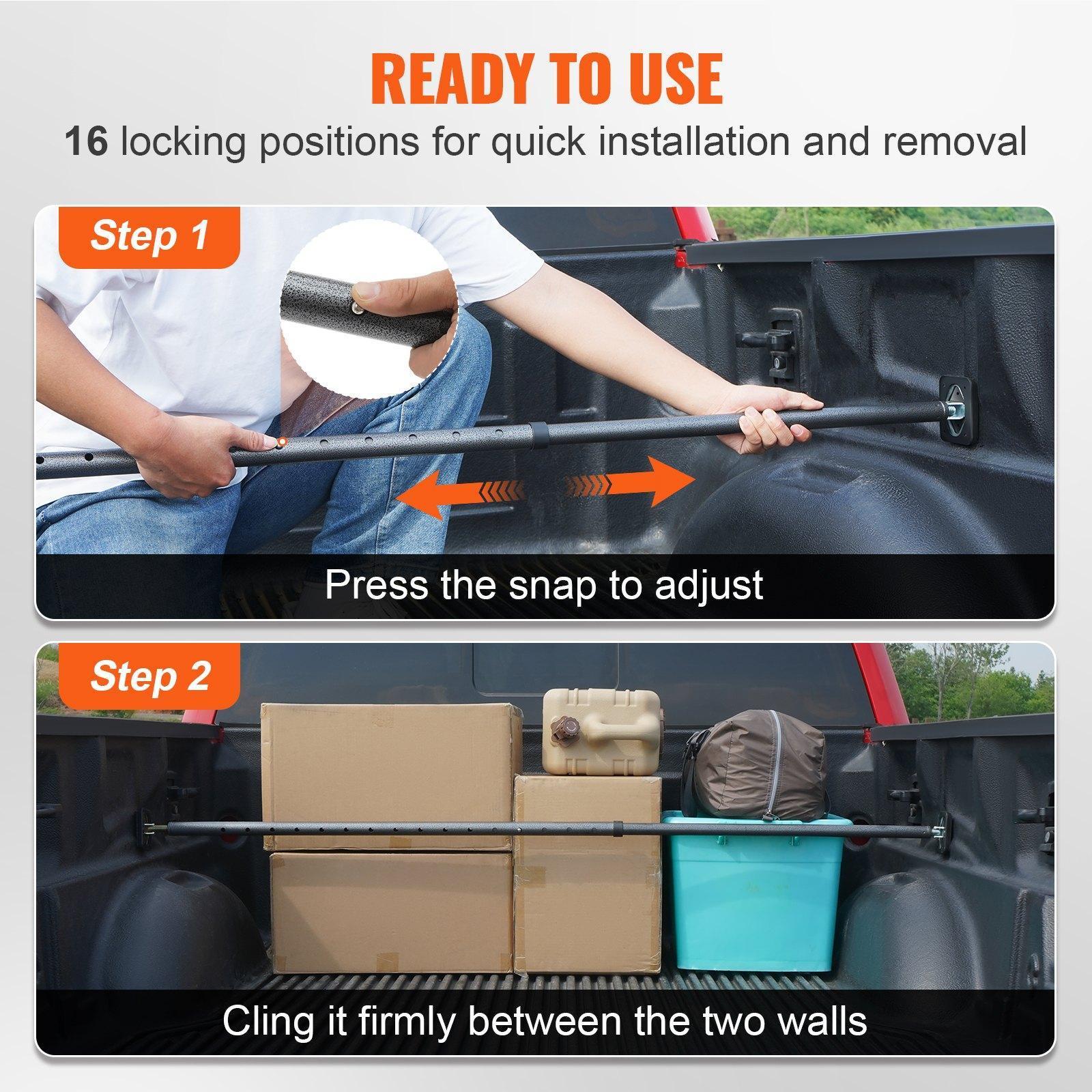 READY TO USE

16 locking positions for quick installation and removal

Step 1

Press the snap to adjust

Step 2

Cling it firmly between the two walls