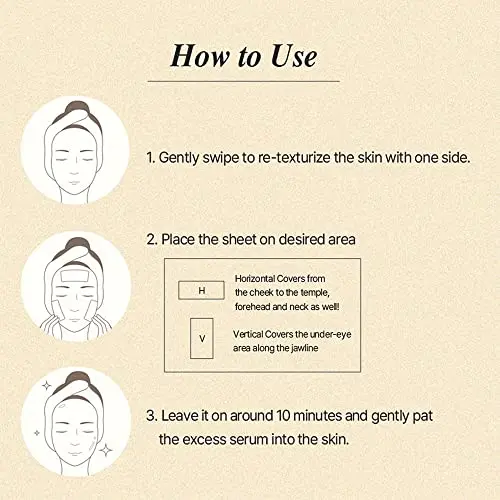 How to Use

1. Gently swipe to re-texturize the skin with one side.

2. Place the sheet on desired area

H

Horizontal Covers from the cheek to the temple, forehead and neck as well!

V

Vertical Covers the under-eye area along the jawline

3. Leave it on around 10 minutes and gently pat the excess serum into the skin.