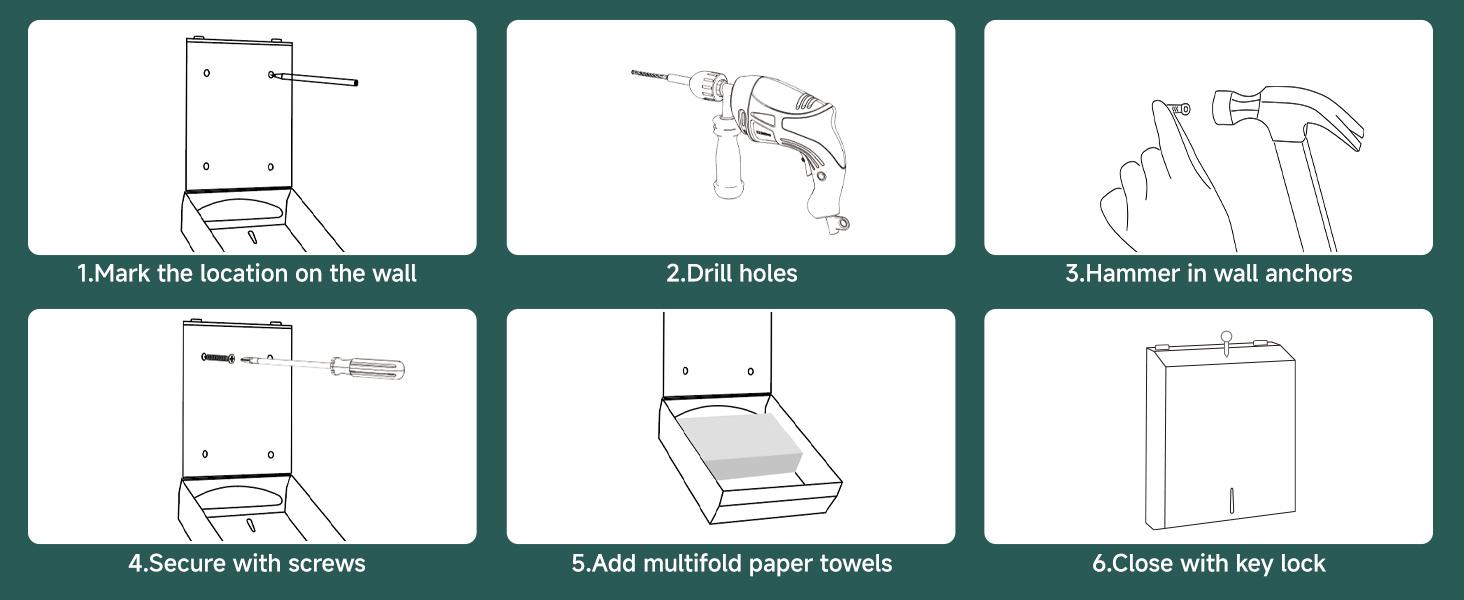 1.Mark the location on the wall

2.Drill holes

3.Hammer in wall anchors

4.Secure with screws

5.Add multifold paper towels

6.Close with key lock