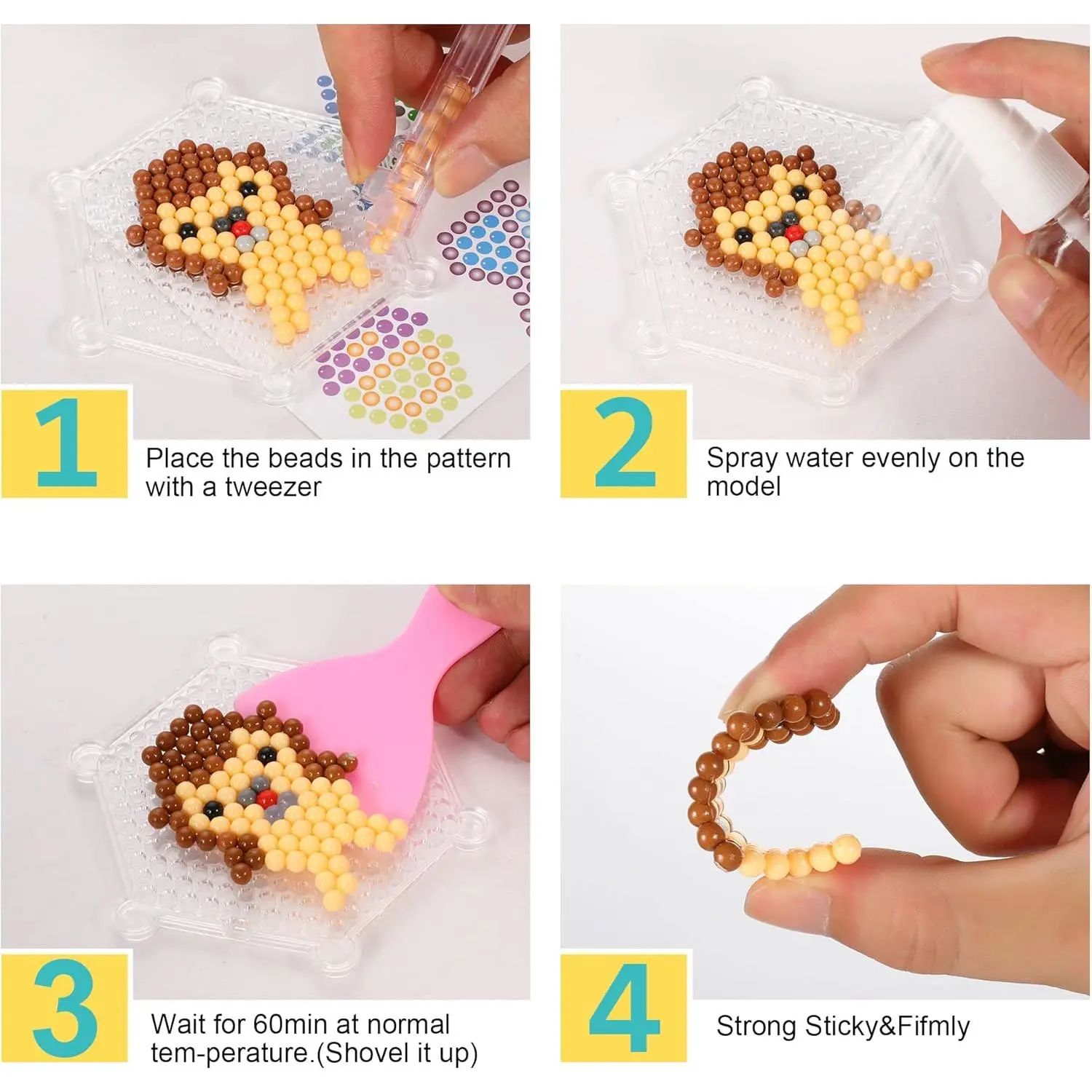 1
Place the beads in the pattern with a tweezer

2
Spray water evenly on the model

3
Wait for 60min at normal tem-perature.(Shovel it up)

4
Strong Sticky&Fifmly