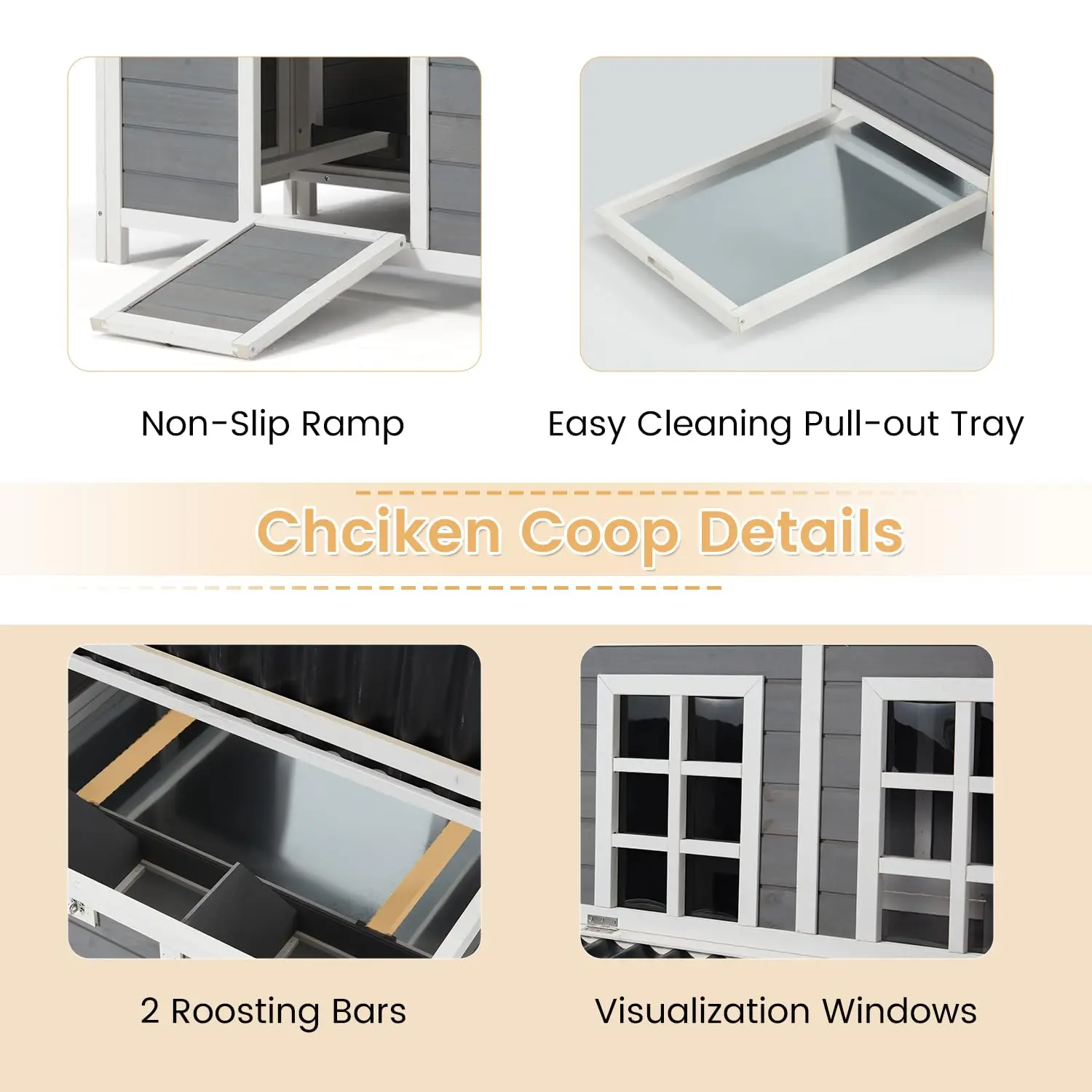 Non-Slip Ramp

Easy Cleaning Pull-out Tray

Chciken Coop Details

2 Roosting Bars

Visualization Windows