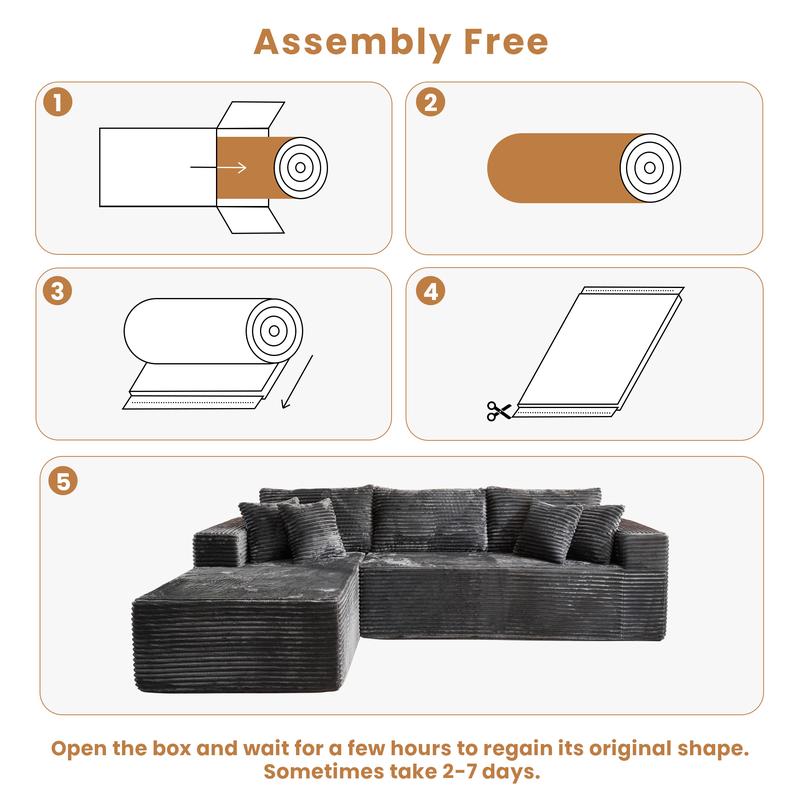 Assembly Free

1

2

3

4

5

Open the box and wait for a few hours to regain its original shape. Sometimes take 2-7 days.