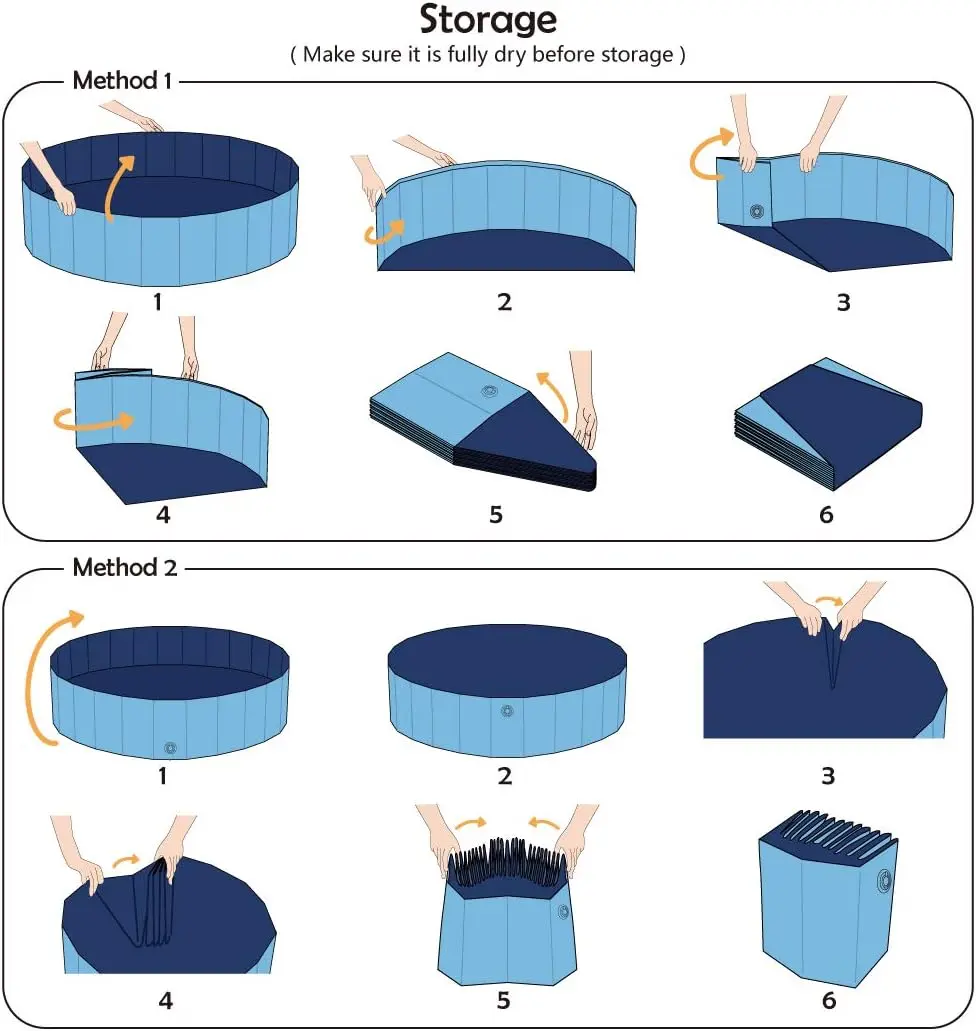 Storage
( Make sure it is fully dry before storage )

Method 1

1
2
3
4
5
6

Method 2

1
2
3
4
5
6