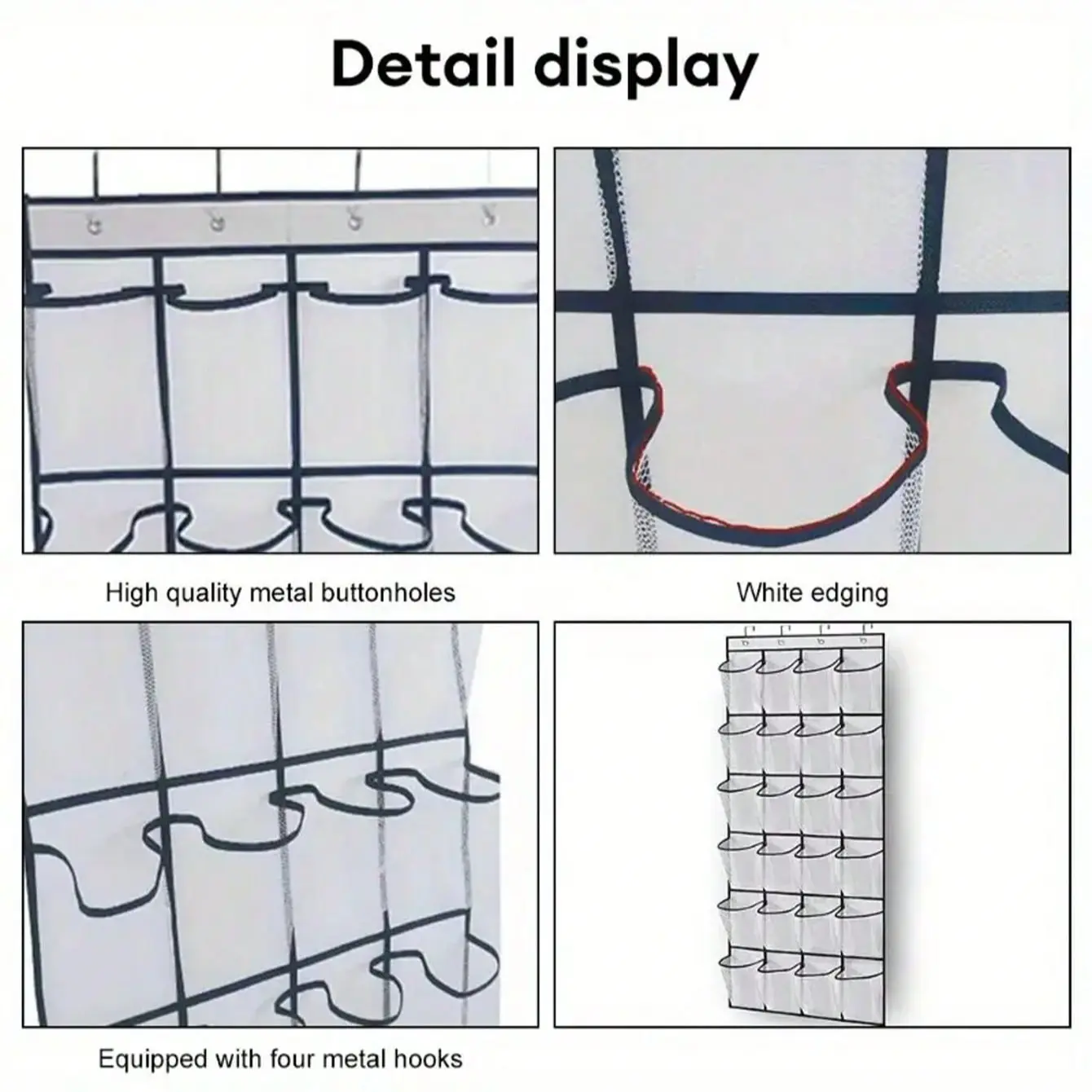 Detail display

High quality metal buttonholes

White edging

Equipped with four metal hooks