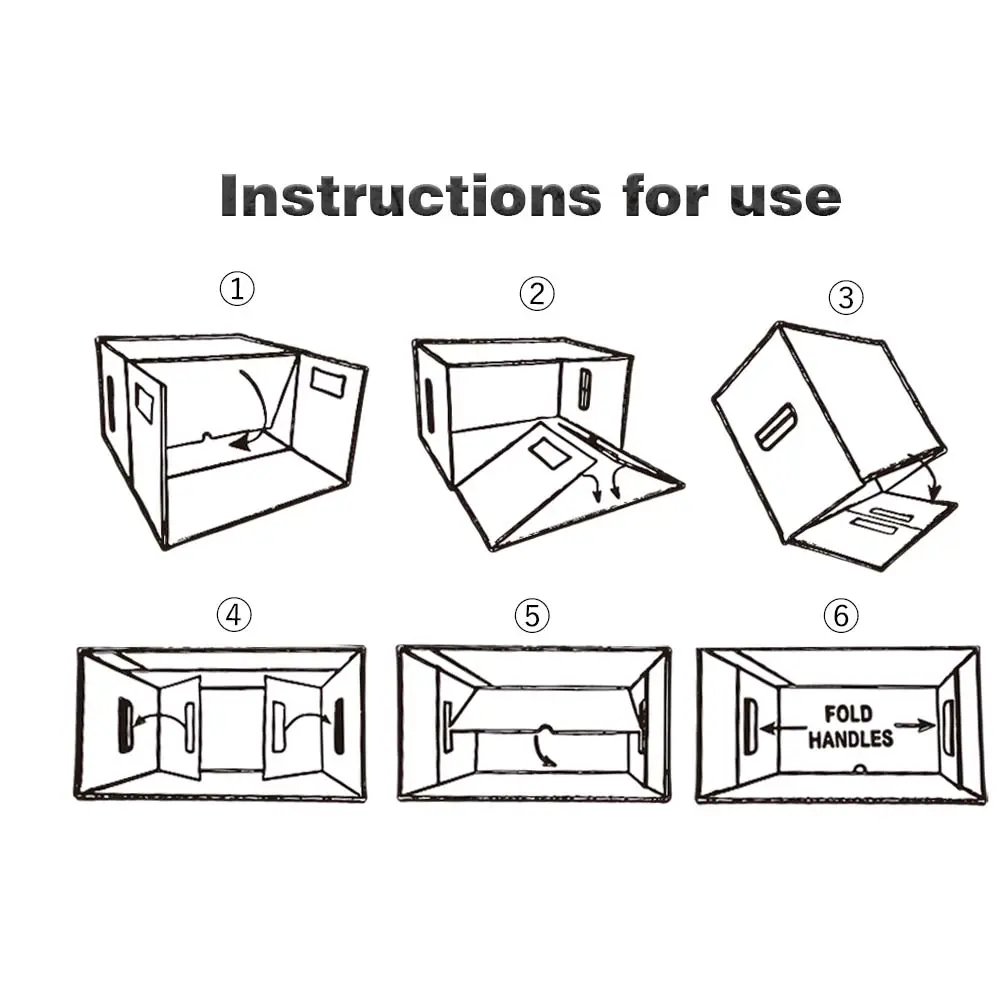 Instructions for use

①

②

③

④

⑤

⑥

FOLD HANDLES