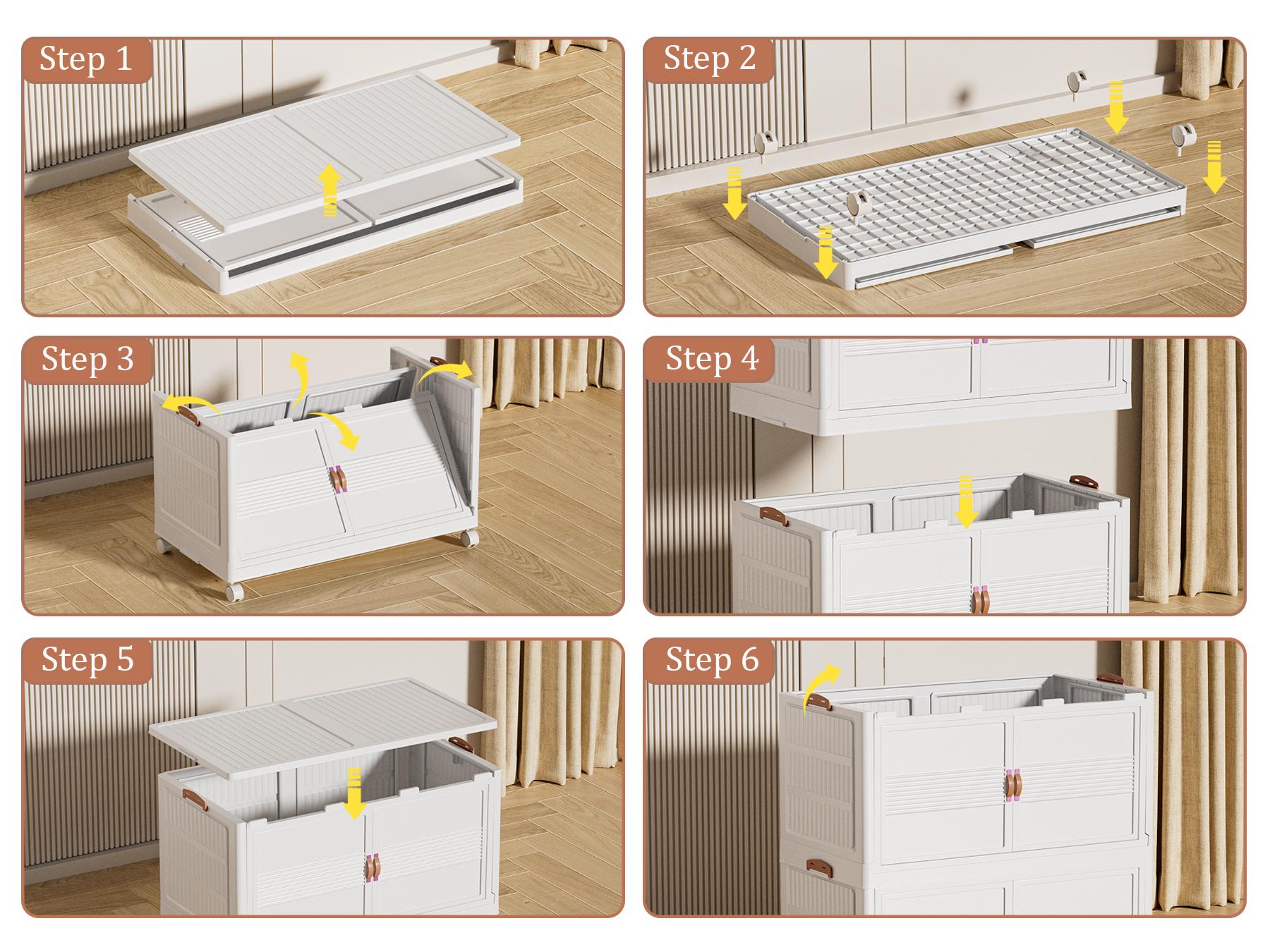 Step 1

Step 2

Step 3

Step 4

Step 5

Step 6