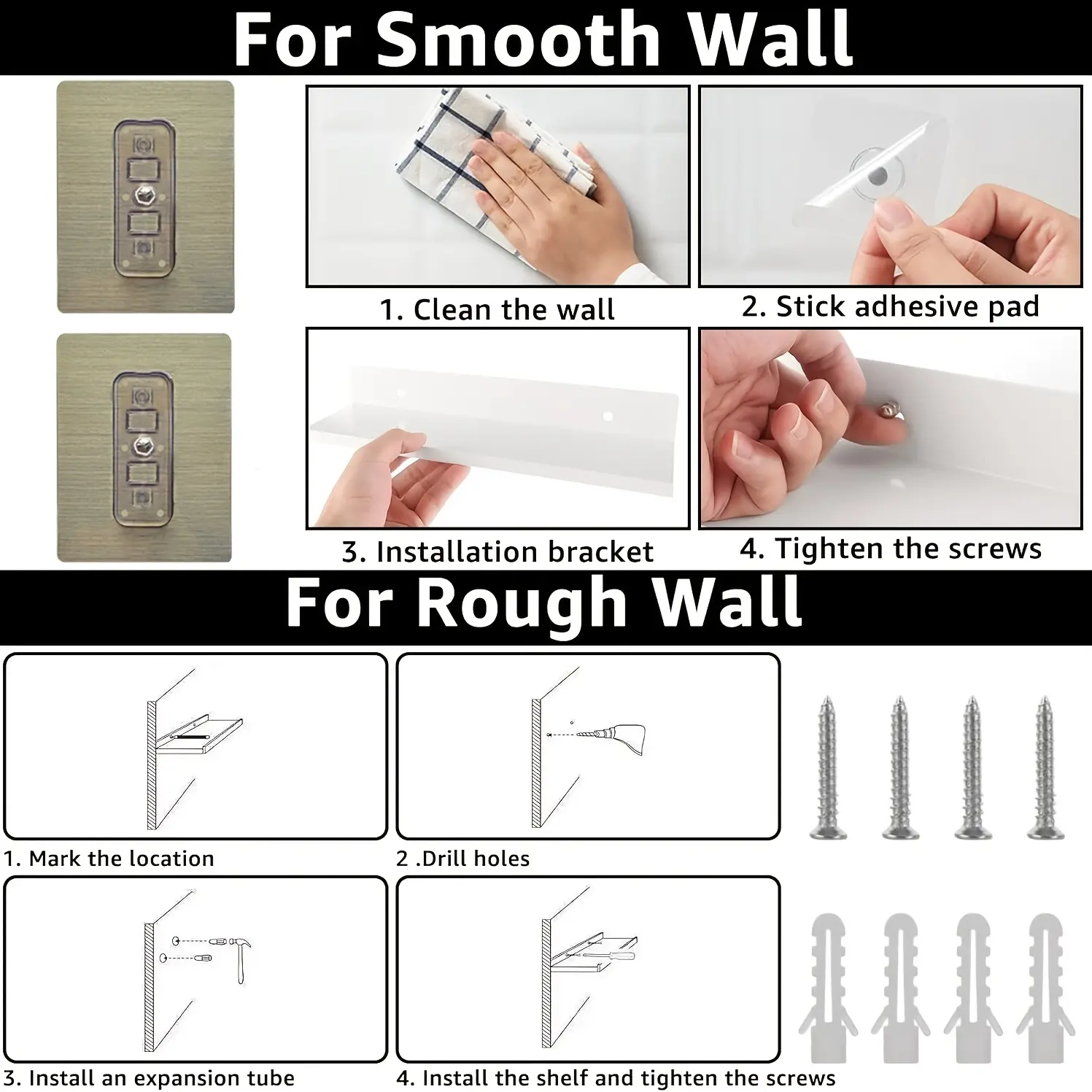 For Smooth Wall

1. Clean the wall

2. Stick adhesive pad

3. Installation bracket

4. Tighten the screws

For Rough Wall

1. Mark the location

2 .Drill holes

3. Install an expansion tube

4. Install the shelf and tighten the screws