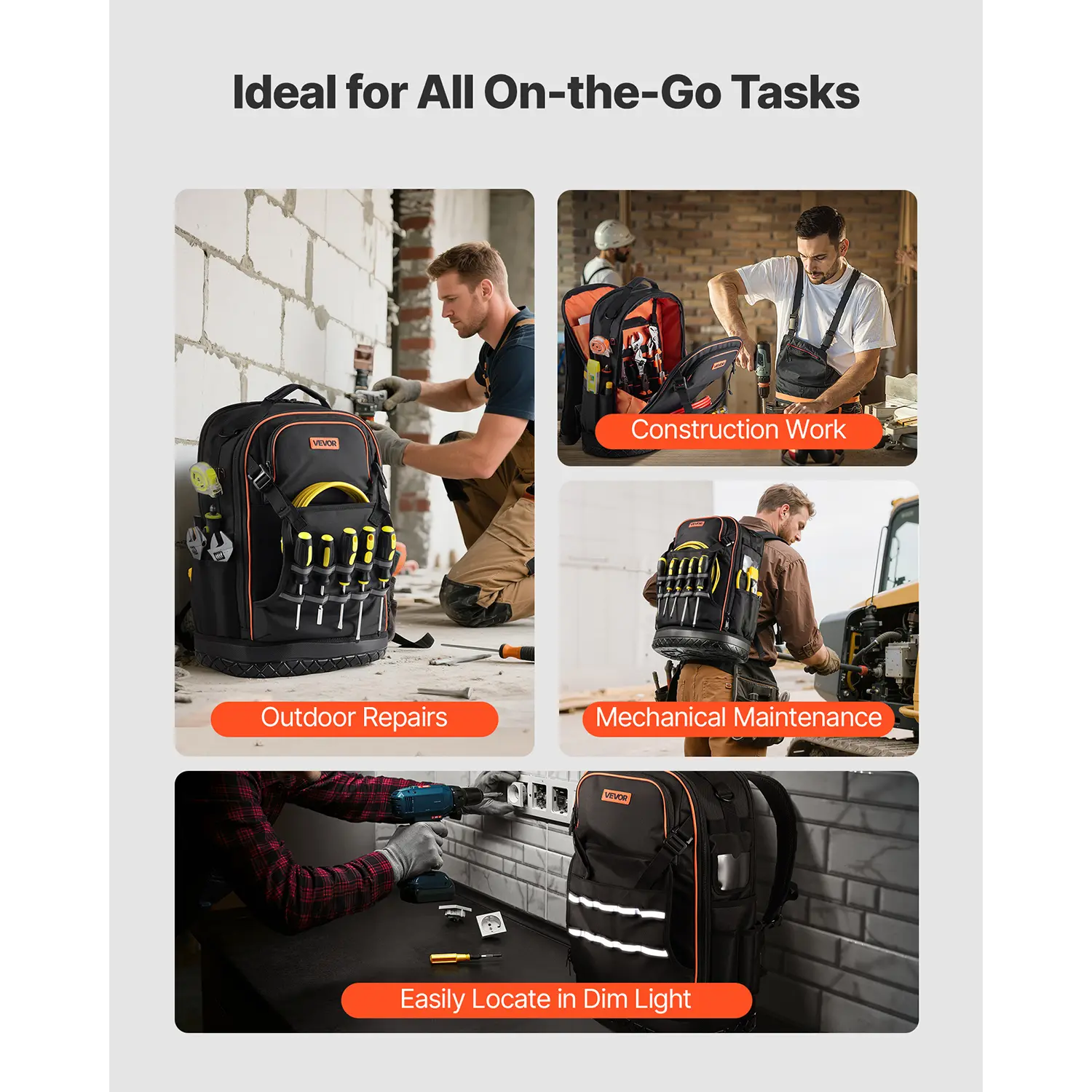 Ideal for All On-the-Go Tasks

VEVOR

Outdoor Repairs

VEVOR

Construction Work

VEVOR

Mechanical Maintenance

VEVOR

Easily Locate in Dim Light