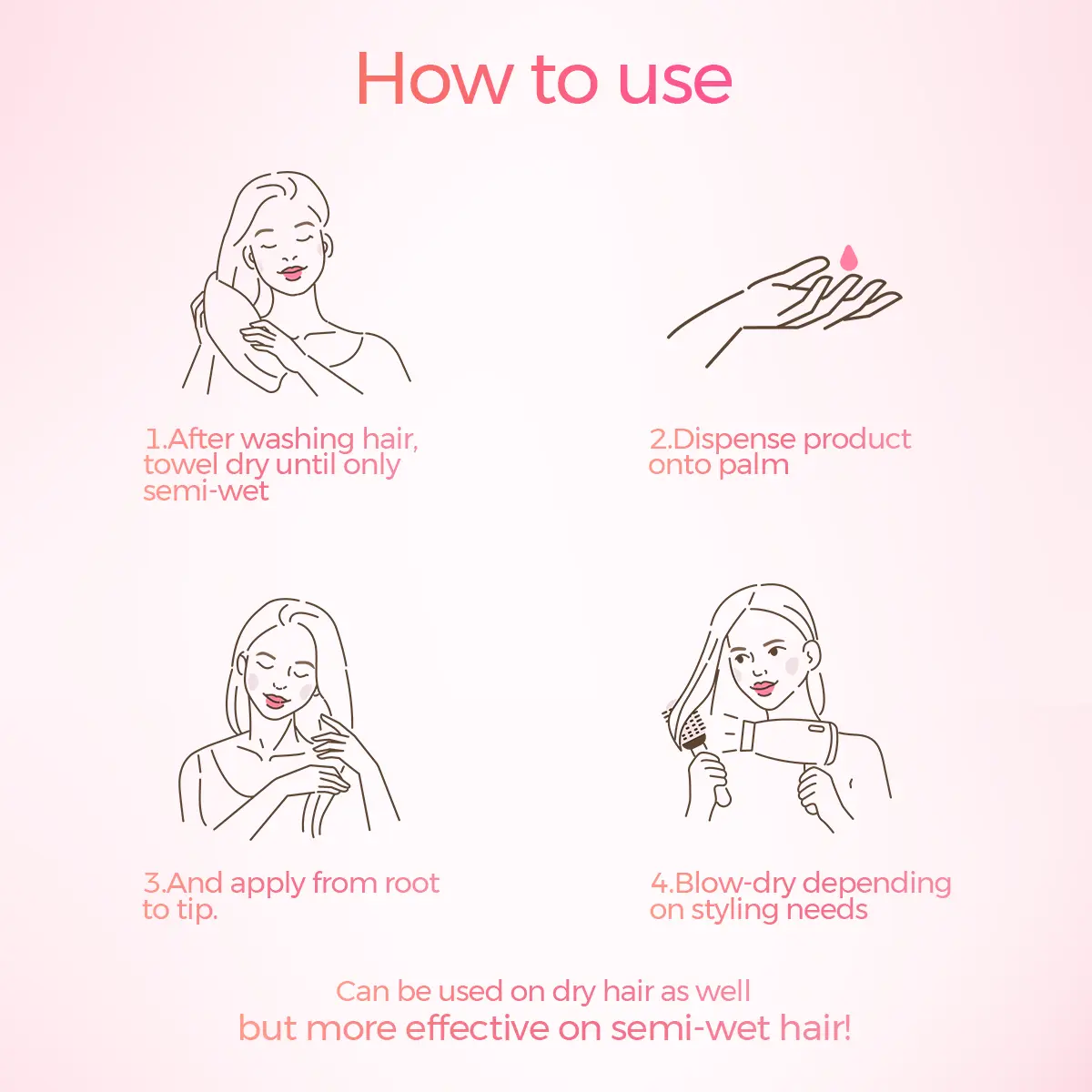 How to use

1.After washing hair, towel dry until only semi-wet

2.Dispense product onto palm

3.And apply from root to tip.

4.Blow-dry depending on styling needs

Can be used on dry hair as well
but more effective on semi-wet hair!