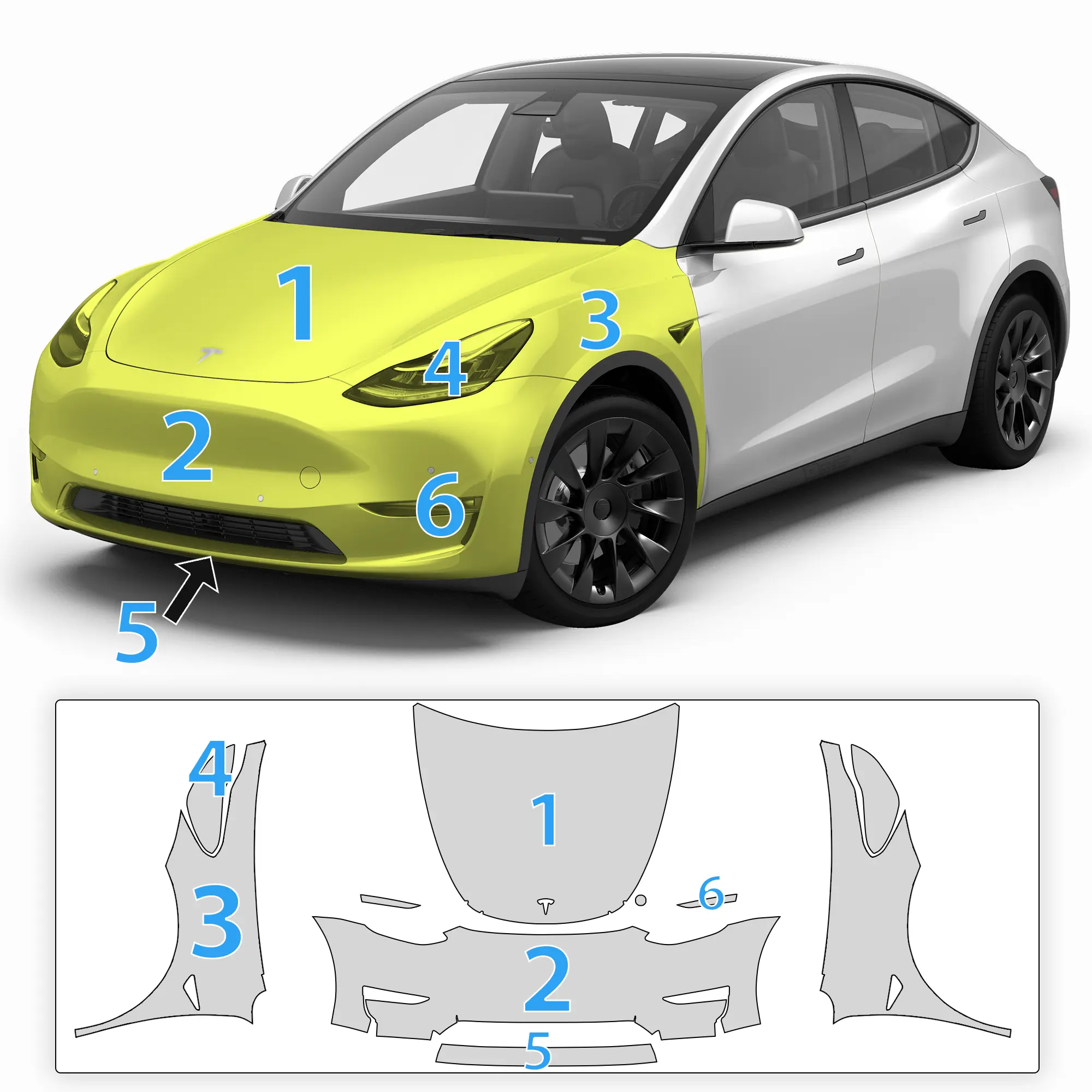 1
3
4
2
6
5

4
1
3
6
2
5