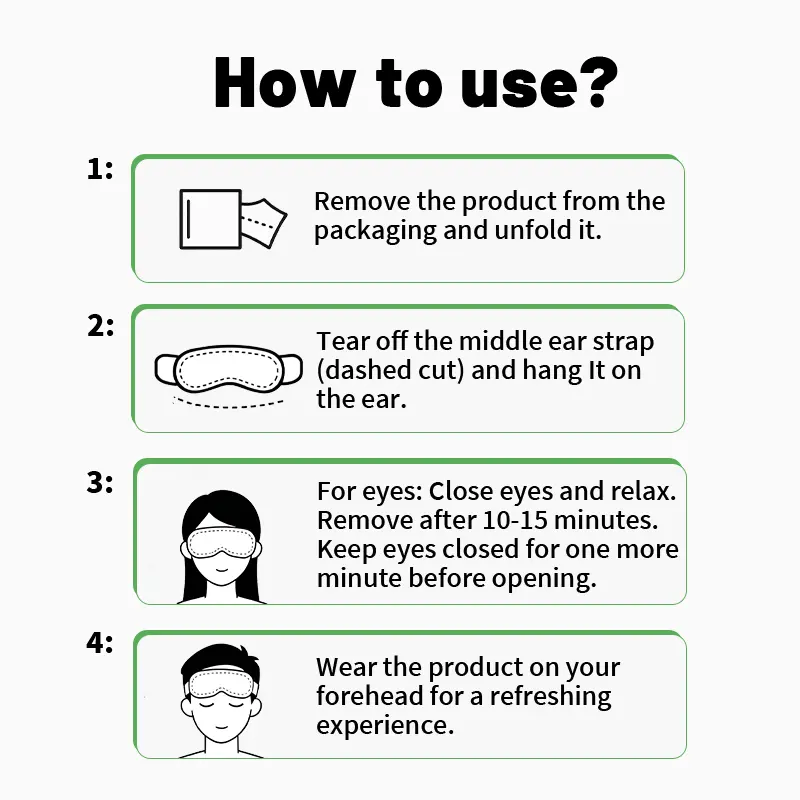 How to use?

1:

Remove the product from the packaging and unfold it.

2:

Tear off the middle ear strap (dashed cut) and hang It on the ear.

3:

For eyes: Close eyes and relax. Remove after 10-15 minutes. Keep eyes closed for one more minute before opening.

4:

Wear the product on your forehead for a refreshing experience.