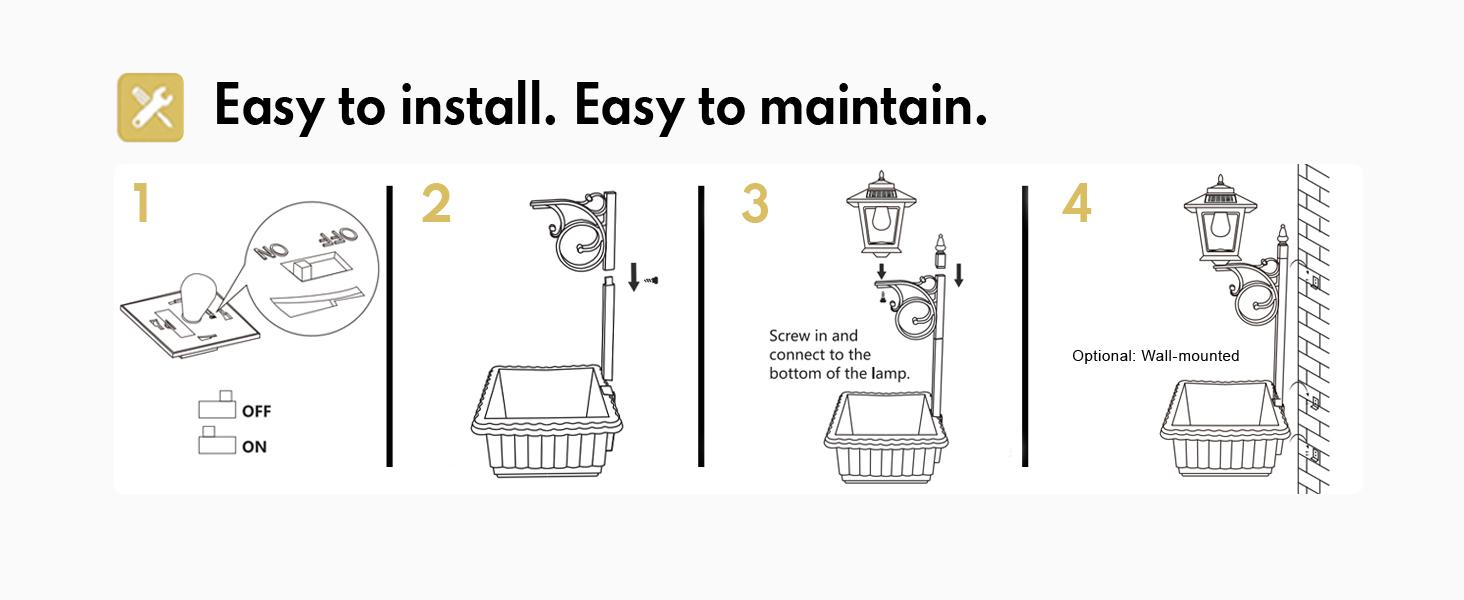 Easy to install. Easy to maintain.

1

ON OFF

OFF

ON

2

3

Screw in and connect to the bottom of the lamp.

4

Optional: Wall-mounted