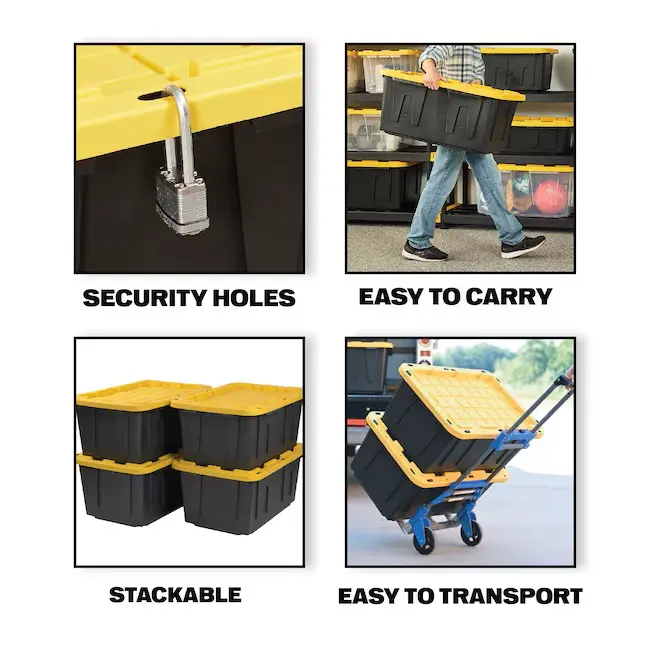 SECURITY HOLES

EASY TO CARRY

STACKABLE

EASY TO TRANSPORT