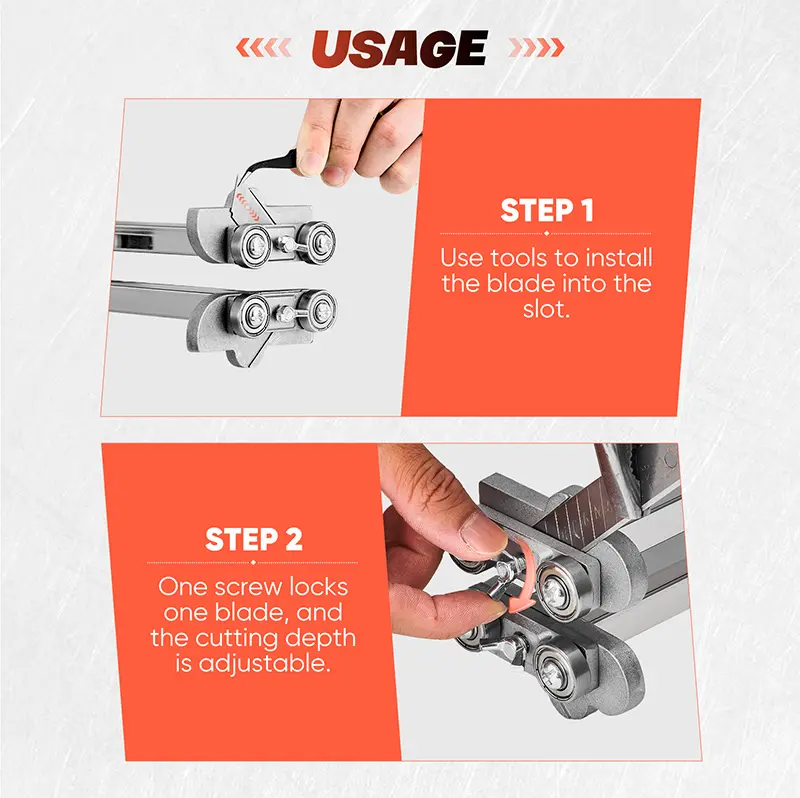 USAGE

STEP 1

Use tools to install the blade into the slot.

STEP 2

One screw locks one blade, and the cutting depth is adjustable.