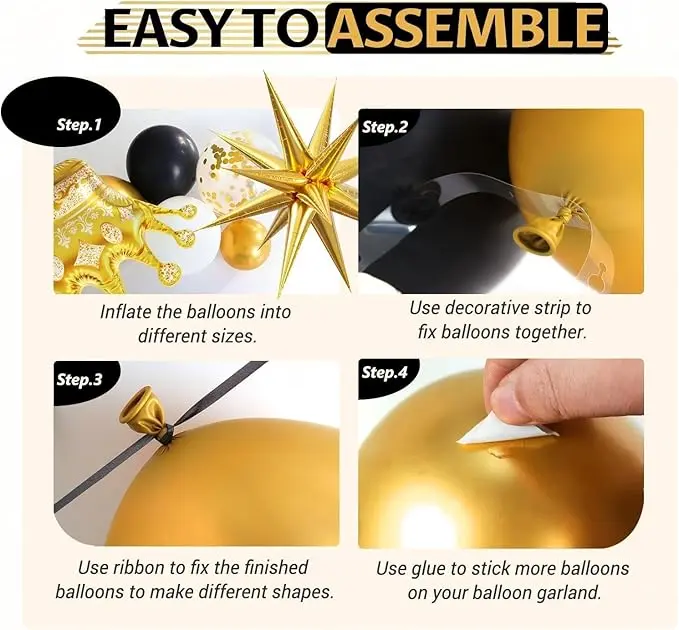 EASY TO ASSEMBLE

Step.1

Inflate the balloons into different sizes.

Step.2

Use decorative strip to fix balloons together.

Step.3

Use ribbon to fix the finished balloons to make different shapes.

Step.4

Use glue to stick more balloons on your balloon garland.