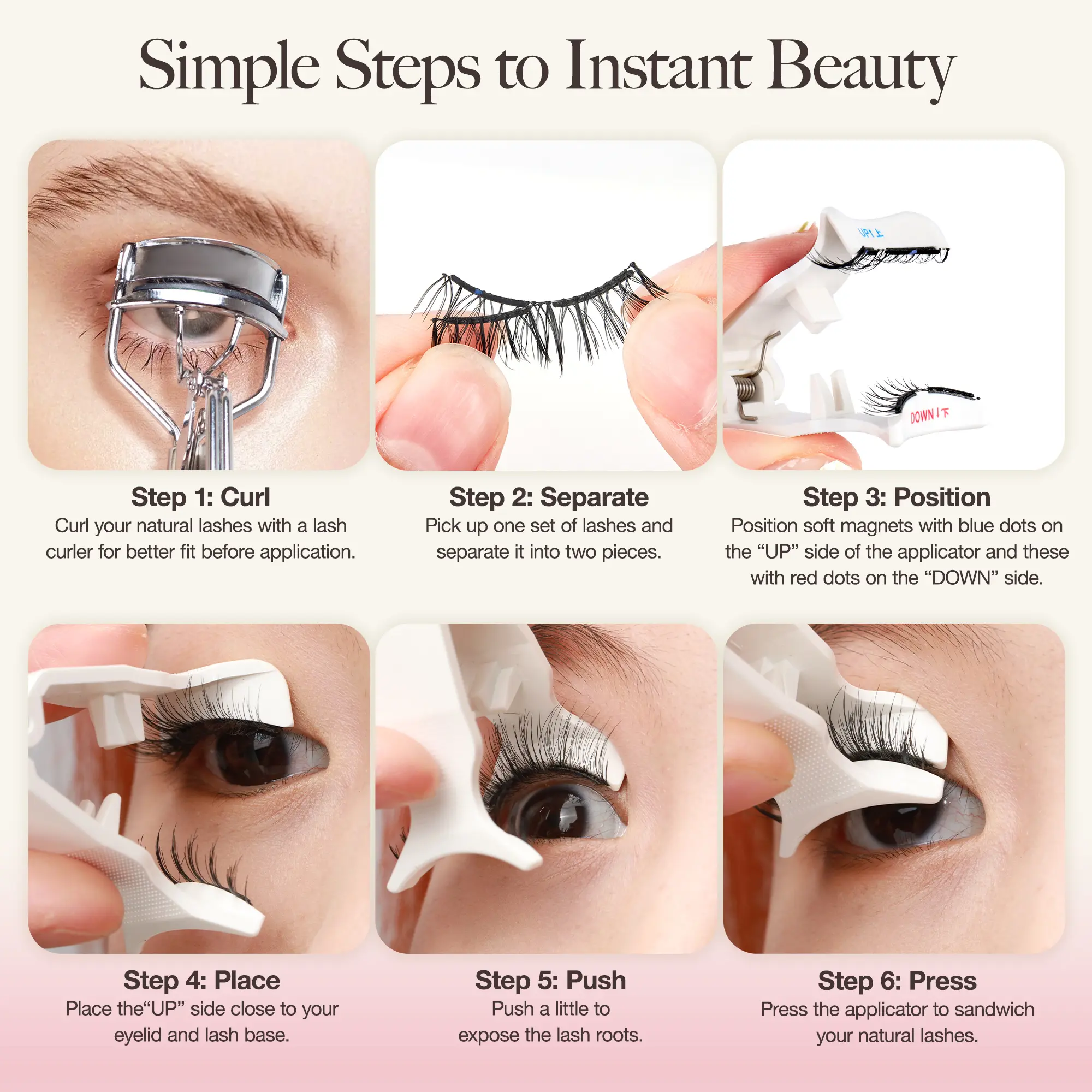 Simple Steps to Instant Beauty

UP↑上

DOWN↓下

Step 1: Curl
Curl your natural lashes with a lash curler for better fit before application.

Step 2: Separate
Pick up one set of lashes and separate it into two pieces.

Step 3: Position
Position soft magnets with blue dots on the “UP” side of the applicator and these with red dots on the “DOWN” side.

Step 4: Place
Place the“UP” side close to your eyelid and lash base.

Step 5: Push
Push a little to expose the lash roots.

Step 6: Press
Press the applicator to sandwich your natural lashes.