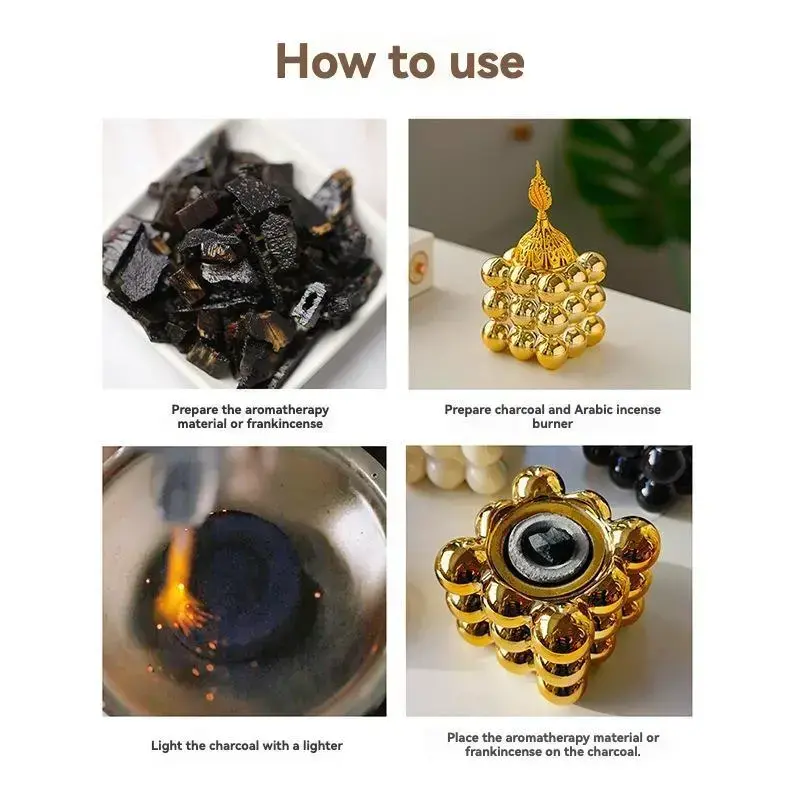 How to use

Prepare the aromatherapy material or frankincense

Prepare charcoal and Arabic incense burner

Light the charcoal with a lighter

Place the aromatherapy material or frankincense on the charcoal.