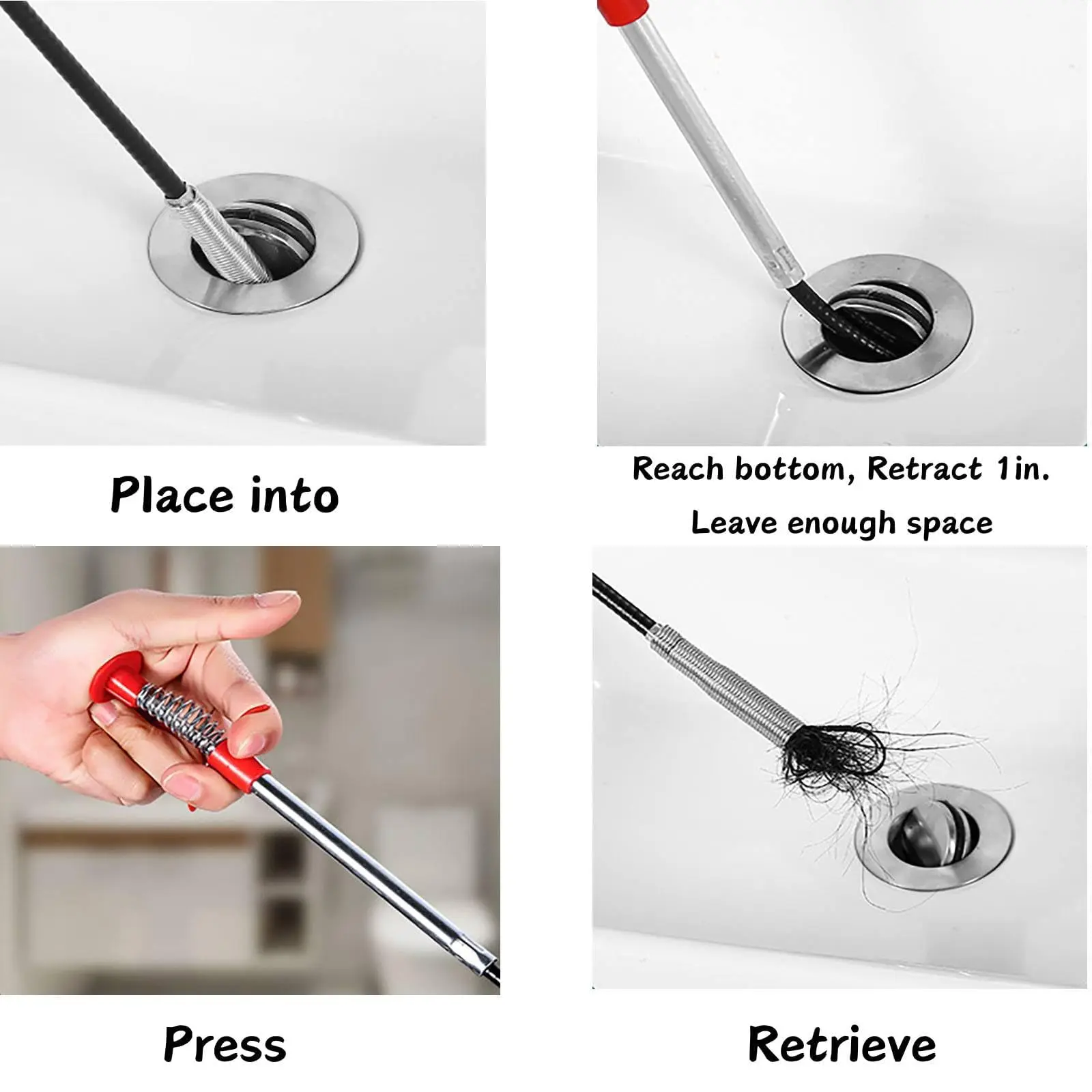 Place into

Reach bottom, Retract 1in.
Leave enough space

Press

Retrieve