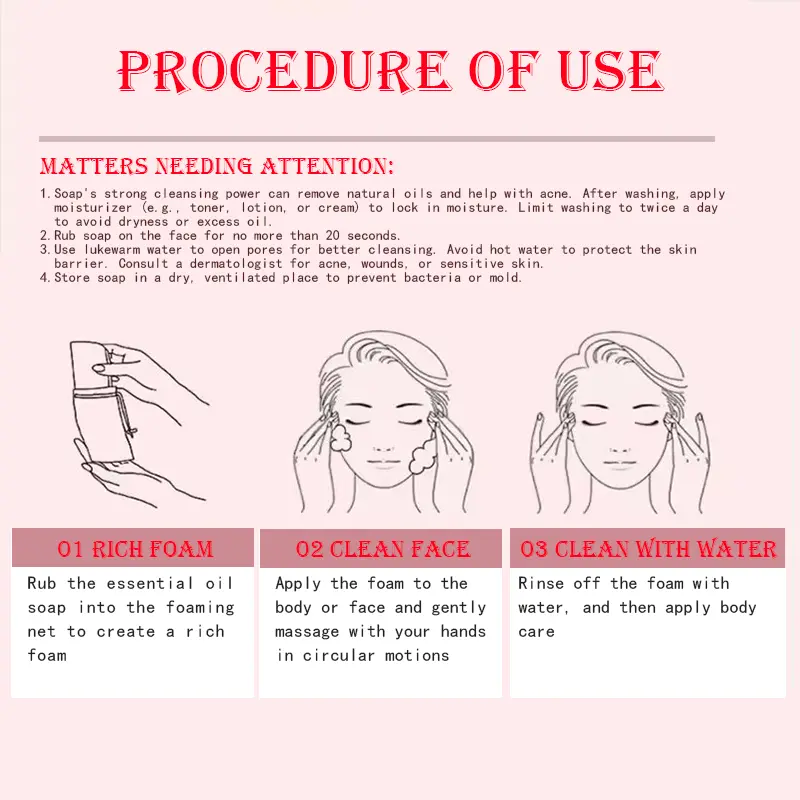 PROCEDURE OF USE

MATTERS NEEDING ATTENTION:

1. Soap's strong cleansing power can remove natural oils and help with acne. After washing, apply moisturizer (e.g., toner, lotion, or cream) to lock in moisture. Limit washing to twice a day to avoid dryness or excess oil.
2. Rub soap on the face for no more than 20 seconds.
3. Use lukewarm water to open pores for better cleansing. Avoid hot water to protect the skin barrier. Consult a dermatologist for acne, wounds, or sensitive skin.
4. Store soap in a dry, ventilated place to prevent bacteria or mold.

01 RICH FOAM

Rub the essential oil soap into the foaming net to create a rich foam

02 CLEAN FACE

Apply the foam to the body or face and gently massage with your hands in circular motions

03 CLEAN WITH WATER

Rinse off the foam with water, and then apply body care