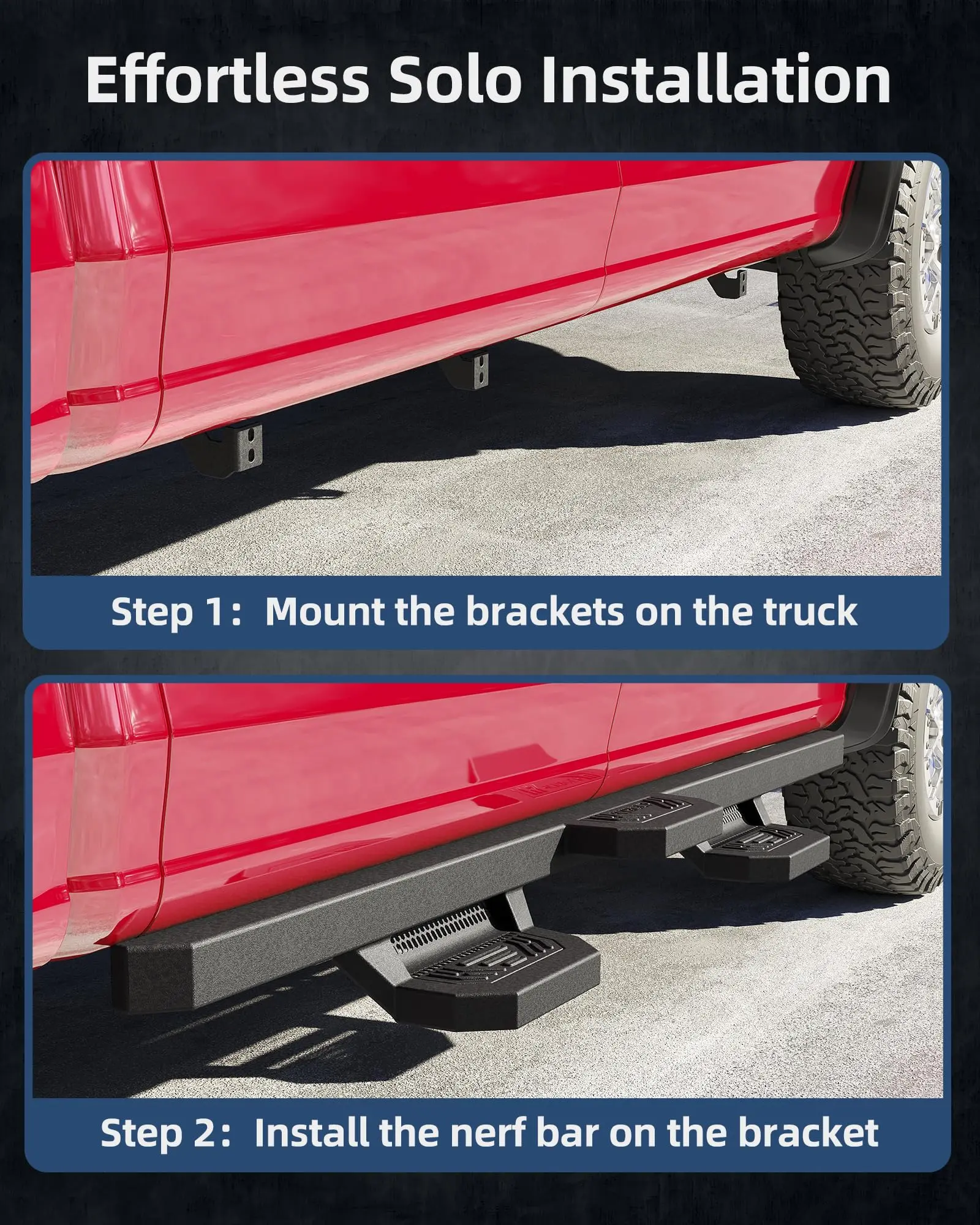 Effortless Solo Installation

Step 1: Mount the brackets on the truck

Step 2: Install the nerf bar on the bracket