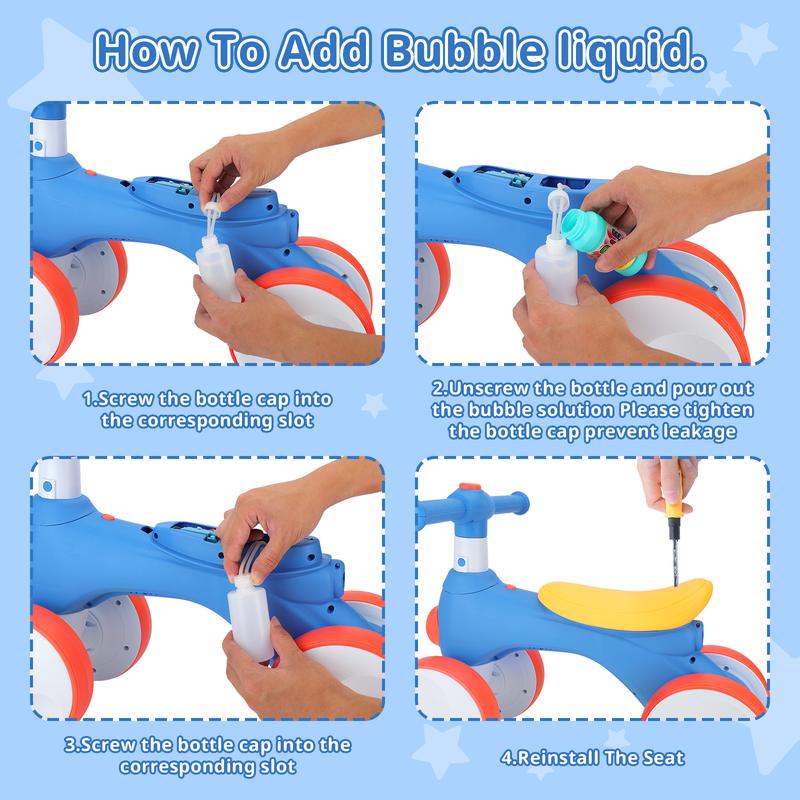 How To Add Bubble liquid.

1.Screw the bottle cap into the corresponding slot

2.Unscrew the bottle and pour out the bubble solution Please tighten the bottle cap prevent leakage

3.Screw the bottle cap into the corresponding slot

4.Reinstall The Seat