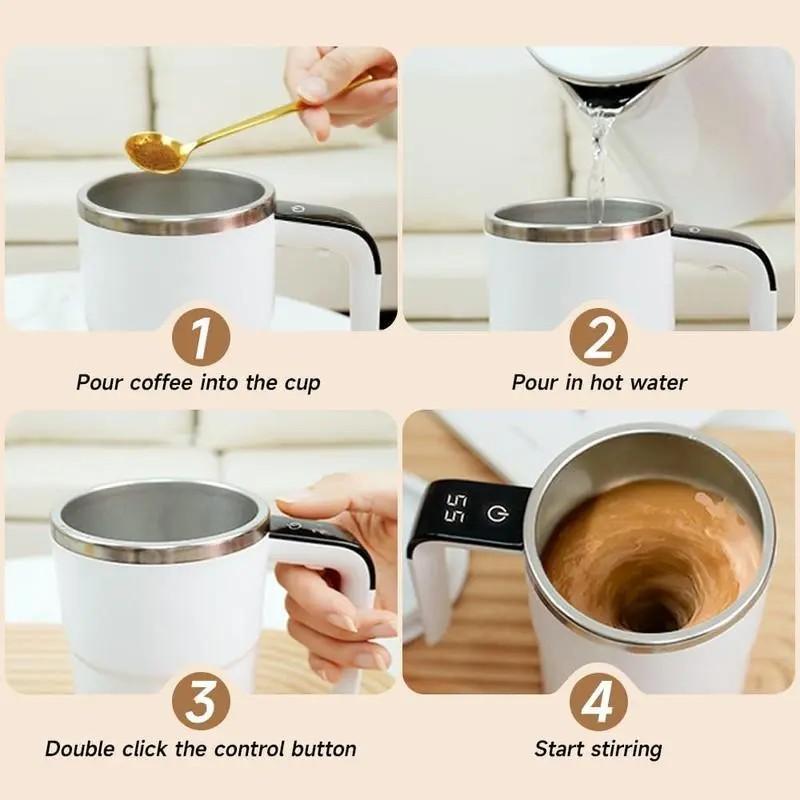 1
Pour coffee into the cup

2
Pour in hot water

3
Double click the control button

55

4
Start stirring