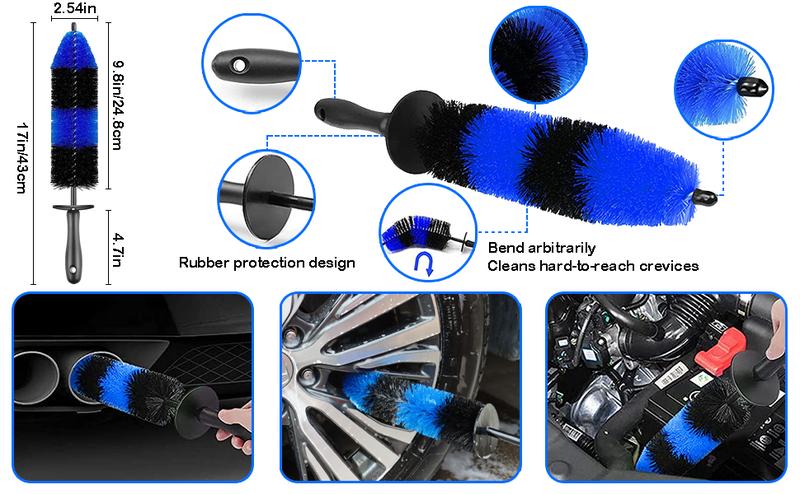 2.54in

17in/43cm

9.8in/24.8cm

4.7in

Rubber protection design

Bend arbitrarily
Cleans hard-to-reach crevices