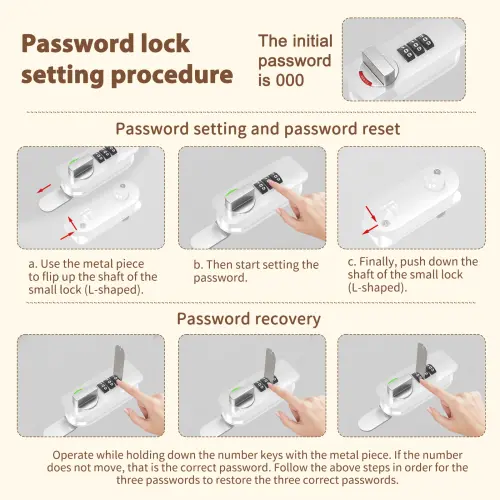 Password lock setting procedure

The initial password is 000

Password setting and password reset

a. Use the metal piece to flip up the shaft of the small lock (L-shaped).

b. Then start setting the password.

c. Finally, push down the shaft of the small lock (L-shaped).

Password recovery

Operate while holding down the number keys with the metal piece. If the number does not move, that is the correct password. Follow the above steps in order for the three passwords to restore the three correct passwords.