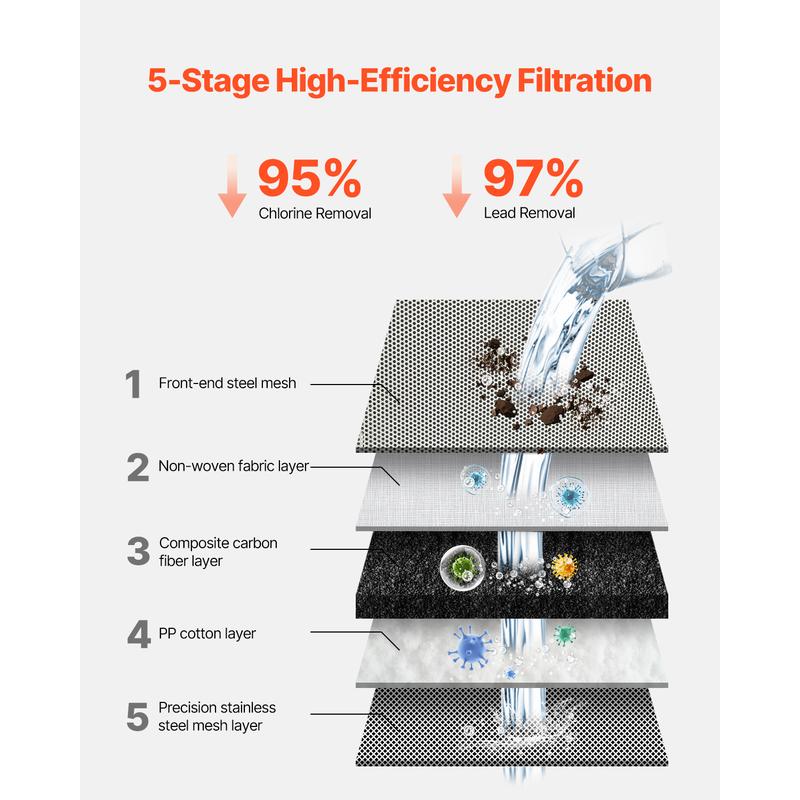 5-Stage High-Efficiency Filtration

95%
Chlorine Removal

97%
Lead Removal

1 Front-end steel mesh

2 Non-woven fabric layer

3 Composite carbon fiber layer

4 PP cotton layer

5 Precision stainless steel mesh layer