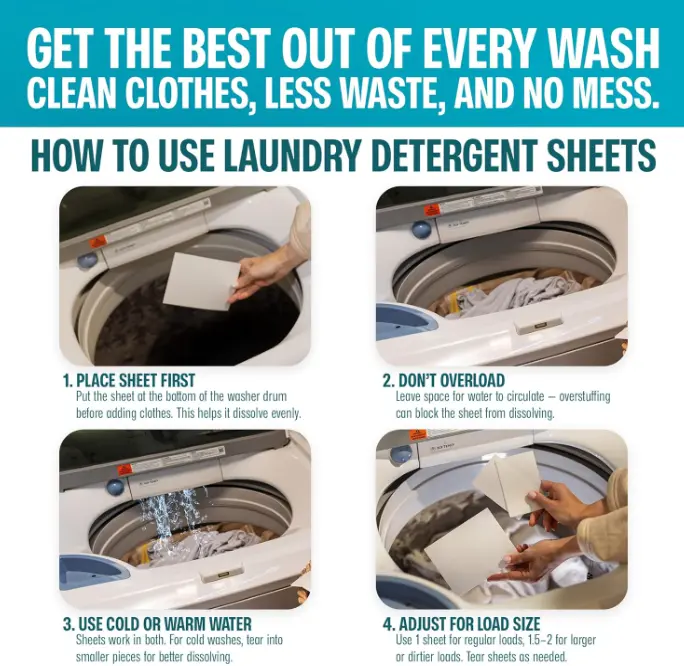 GET THE BEST OUT OF EVERY WASH
CLEAN CLOTHES, LESS WASTE, AND NO MESS.

HOW TO USE LAUNDRY DETERGENT SHEETS

1. PLACE SHEET FIRST
Put the sheet at the bottom of the washer drum before adding clothes. This helps it dissolve evenly.

2. DON'T OVERLOAD
Leave space for water to circulate – overstuffing can block the sheet from dissolving.

3. USE COLD OR WARM WATER
Sheets work in both. For cold washes, tear into smaller pieces for better dissolving.

4. ADJUST FOR LOAD SIZE
Use 1 sheet for regular loads, 1.5–2 for larger or dirtier loads. Tear sheets as needed.