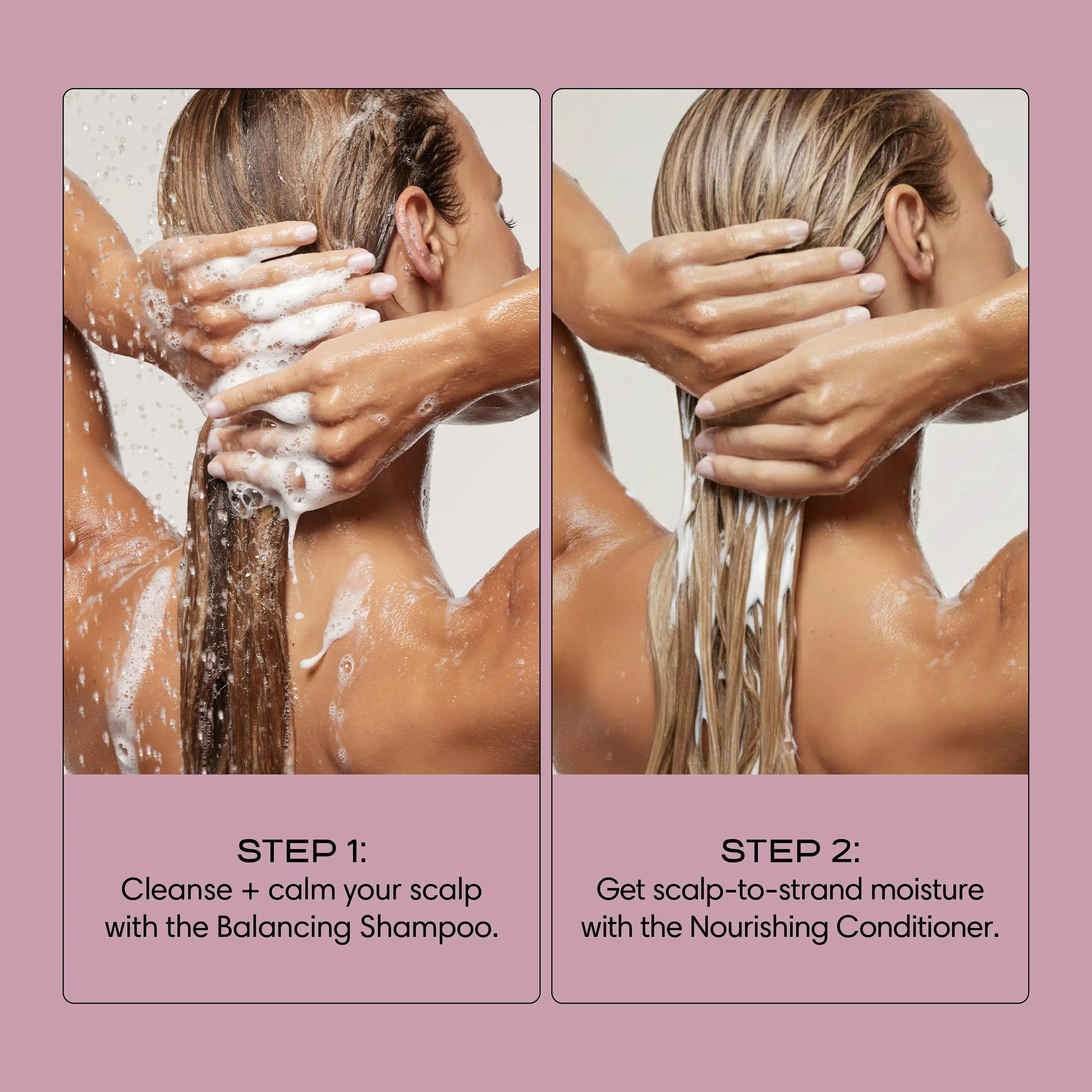 STEP 1:
Cleanse + calm your scalp with the Balancing Shampoo.

STEP 2:
Get scalp-to-strand moisture with the Nourishing Conditioner.