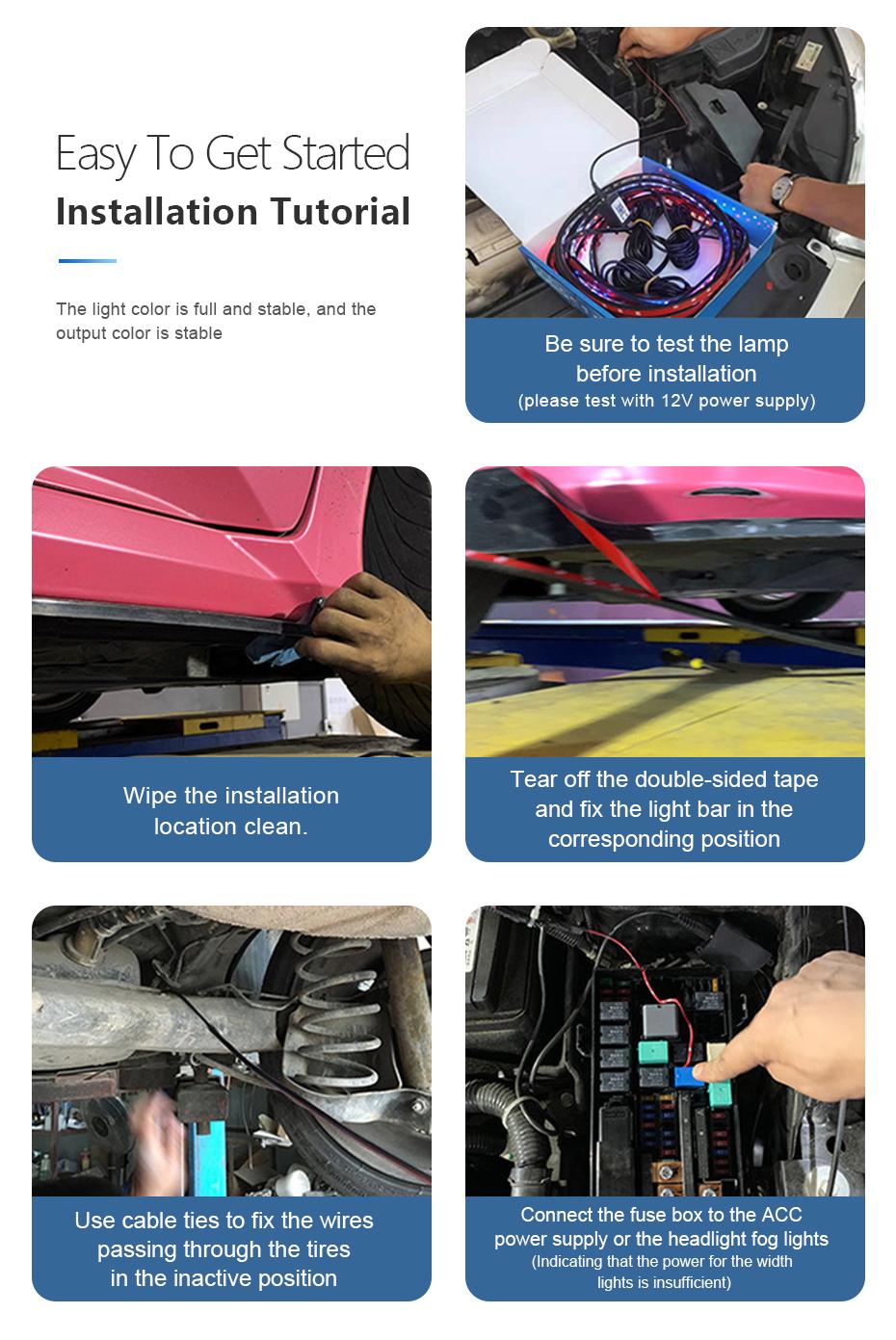 Easy To Get Started
Installation Tutorial

The light color is full and stable, and the output color is stable

Be sure to test the lamp before installation
(please test with 12V power supply)

Wipe the installation location clean.

Tear off the double-sided tape and fix the light bar in the corresponding position

Use cable ties to fix the wires passing through the tires in the inactive position

Connect the fuse box to the ACC power supply or the headlight fog lights
(Indicating that the power for the width lights is insufficient)