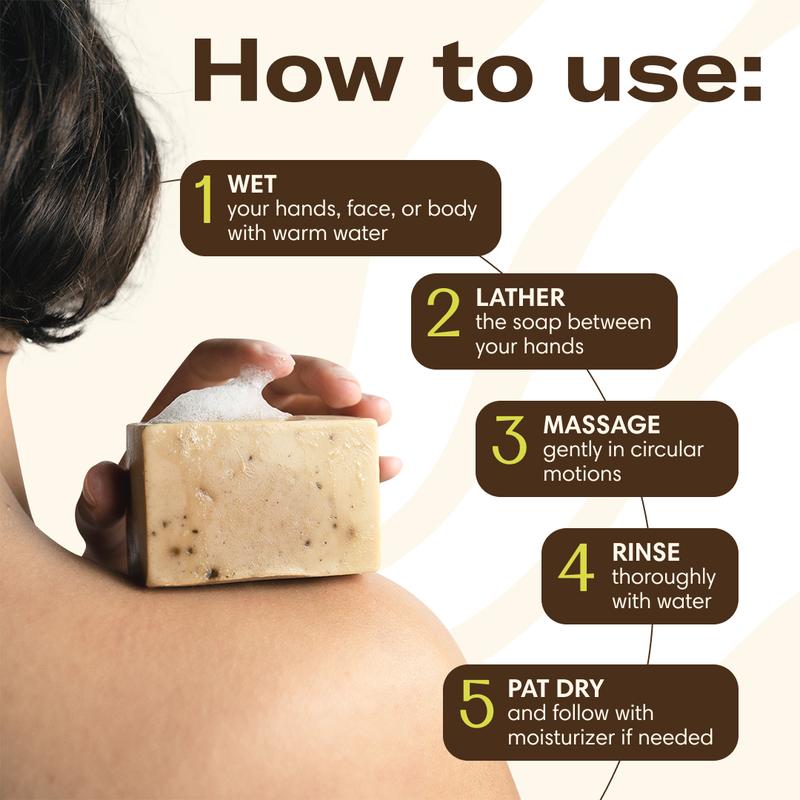 How to use:

1 WET
your hands, face, or body with warm water

2 LATHER
the soap between your hands

3 MASSAGE
gently in circular motions

4 RINSE
thoroughly with water

5 PAT DRY
and follow with moisturizer if needed