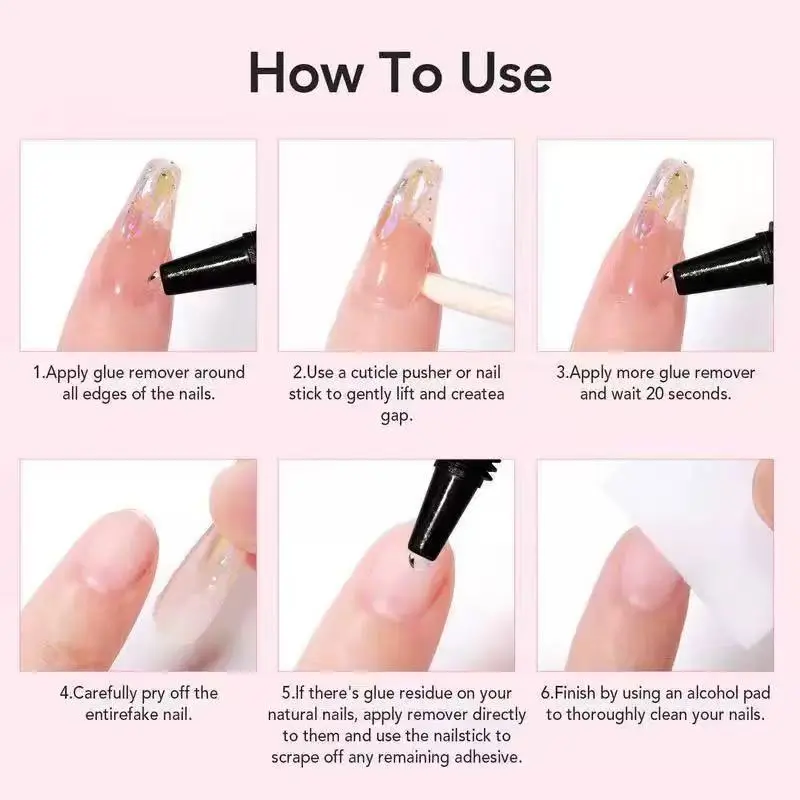 How To Use

1.Apply glue remover around all edges of the nails.

2.Use a cuticle pusher or nail stick to gently lift and createa gap.

3.Apply more glue remover and wait 20 seconds.

4.Carefully pry off the entirefake nail.

5.If there's glue residue on your natural nails, apply remover directly to them and use the nailstick to scrape off any remaining adhesive.

6.Finish by using an alcohol pad to thoroughly clean your nails.