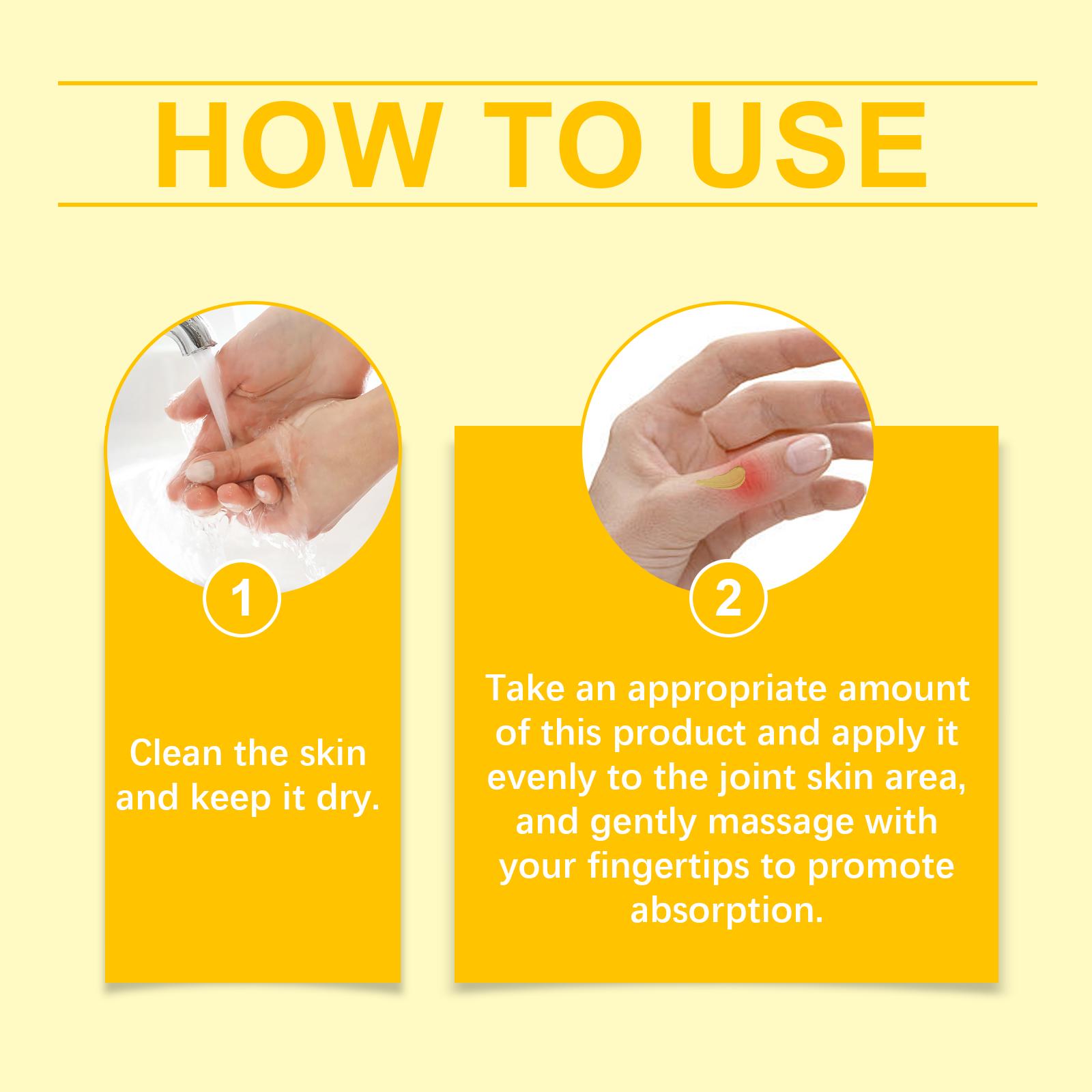 HOW TO USE

1

Clean the skin and keep it dry.

2

Take an appropriate amount of this product and apply it evenly to the joint skin area, and gently massage with your fingertips to promote absorption.