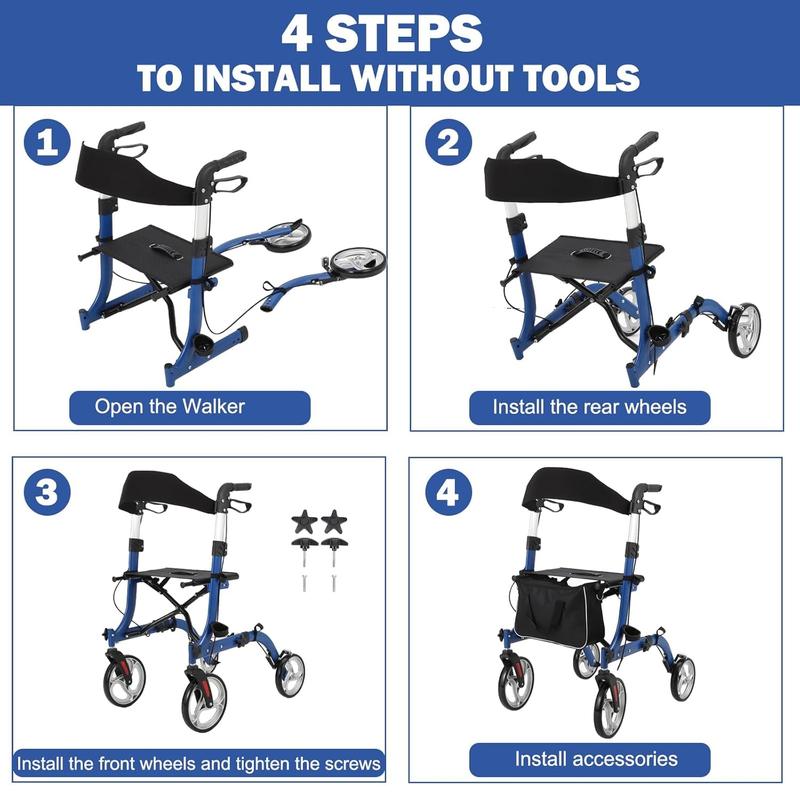 4 STEPS
TO INSTALL WITHOUT TOOLS

1
Open the Walker

2
Install the rear wheels

3
Install the front wheels and tighten the screws

4
Install accessories