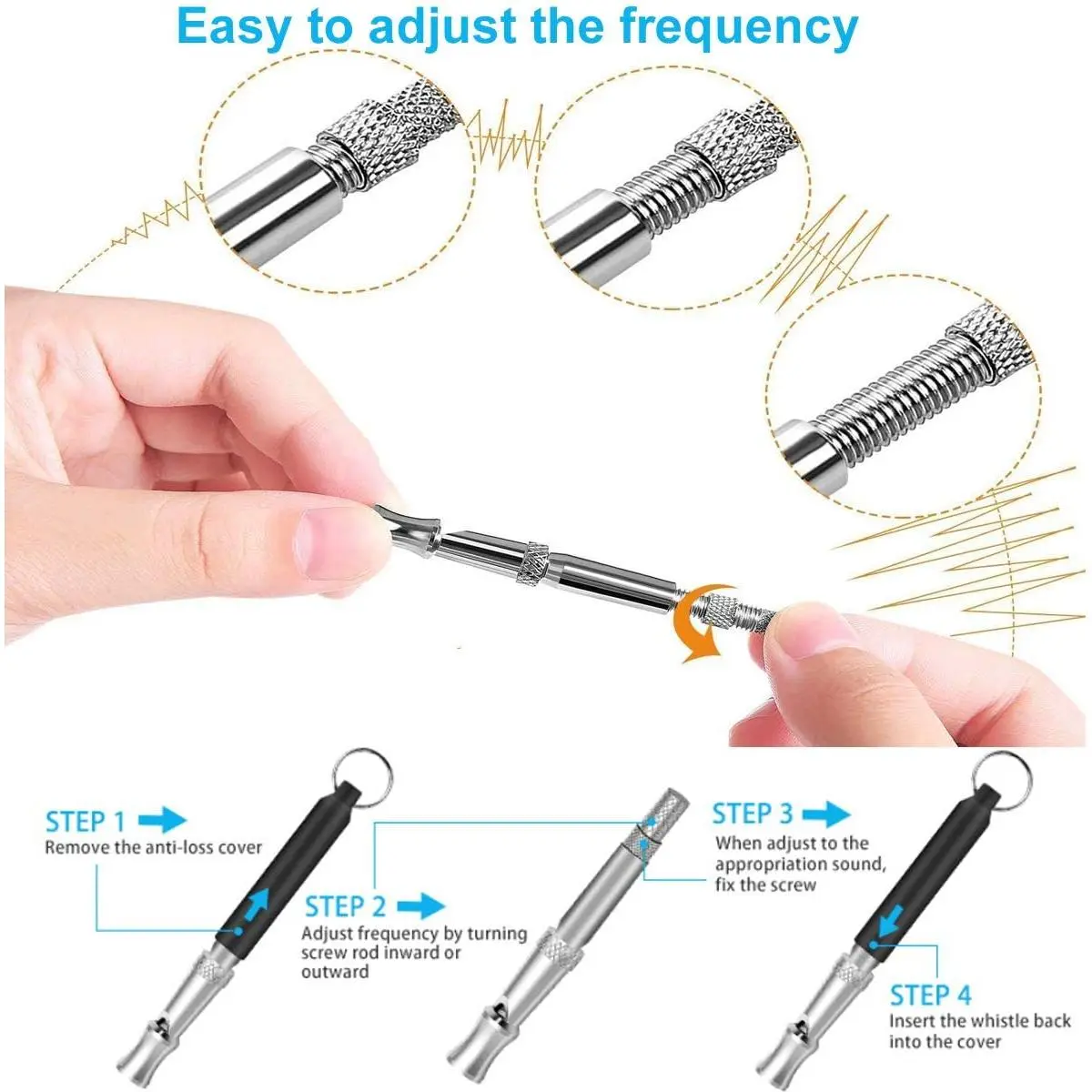 Easy to adjust the frequency

STEP 1
Remove the anti-loss cover

STEP 2
Adjust frequency by turning screw rod inward or outward

STEP 3
When adjust to the appropriation sound, fix the screw

STEP 4
Insert the whistle back into the cover