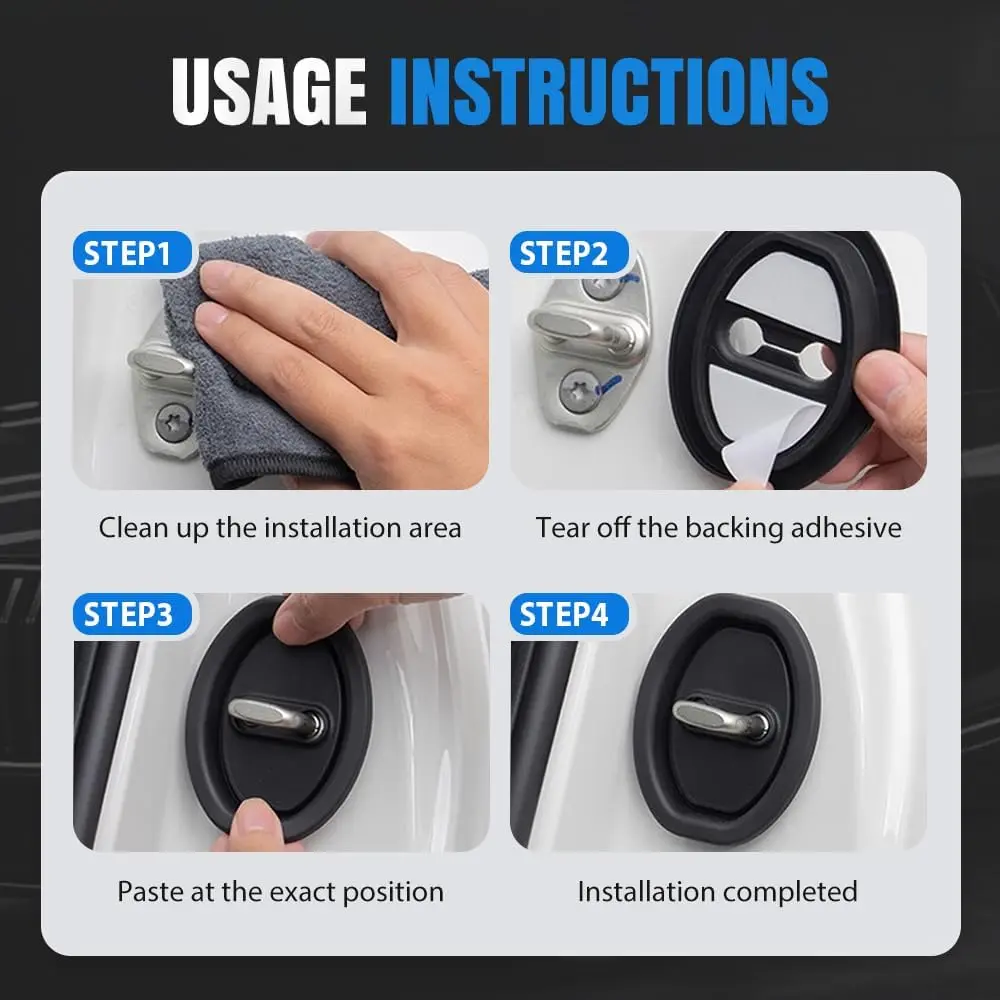 USAGE INSTRUCTIONS

STEP1

Clean up the installation area

STEP2

Tear off the backing adhesive

STEP3

Paste at the exact position

STEP4

Installation completed