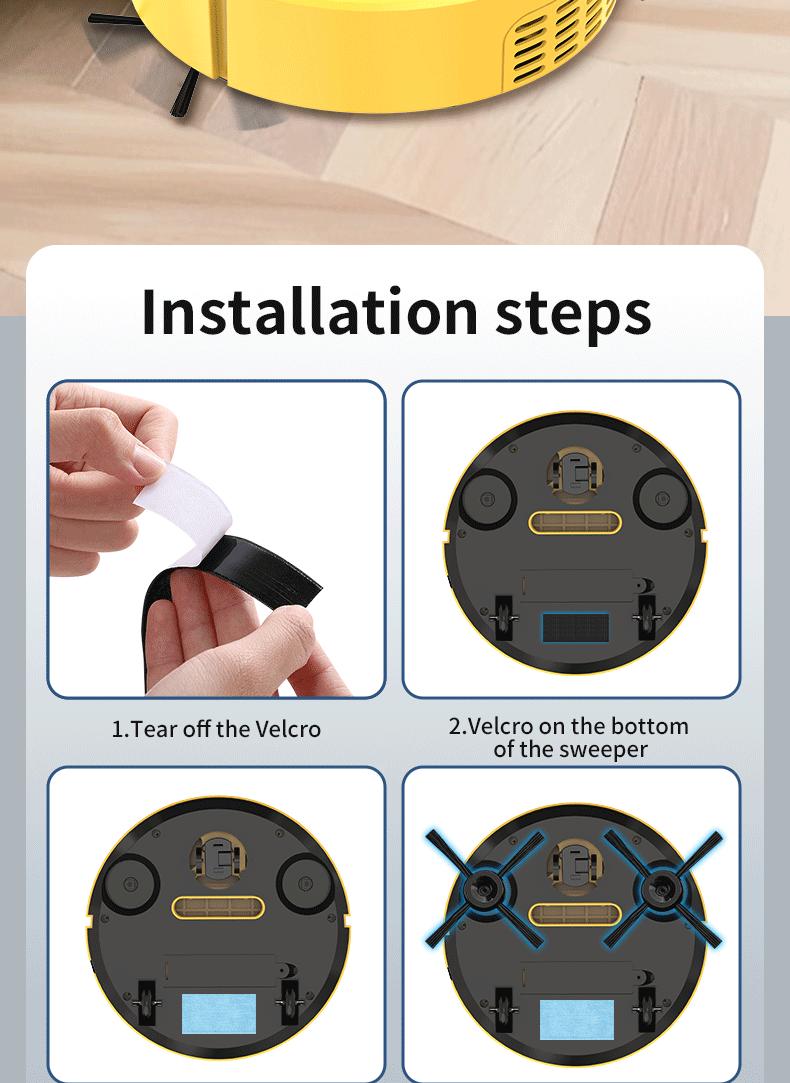 Installation steps

1.Tear off the Velcro

2.Velcro on the bottom of the sweeper