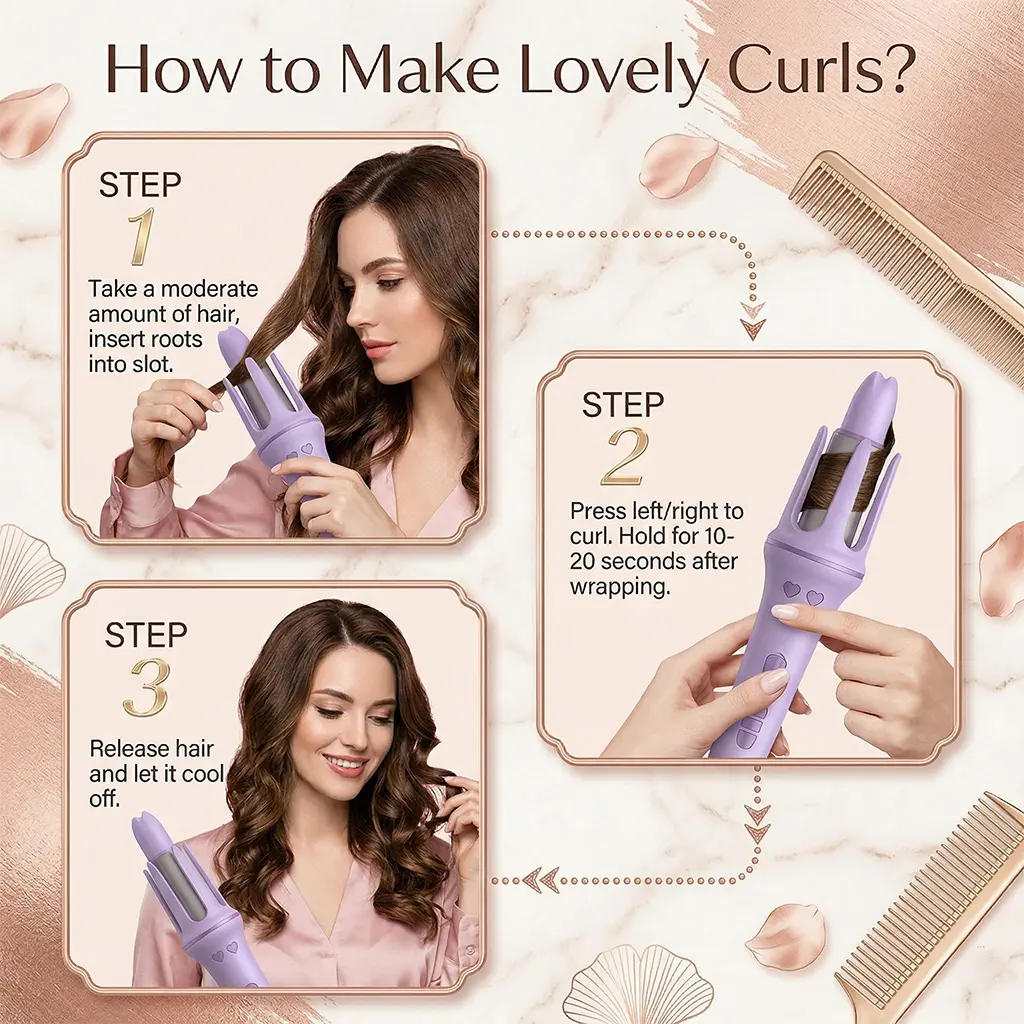 How to Make Lovely Curls?

STEP
1
Take a moderate amount of hair, insert roots into slot.

STEP
2
Press left/right to curl. Hold for 10-20 seconds after wrapping.

STEP
3
Release hair and let it cool off.