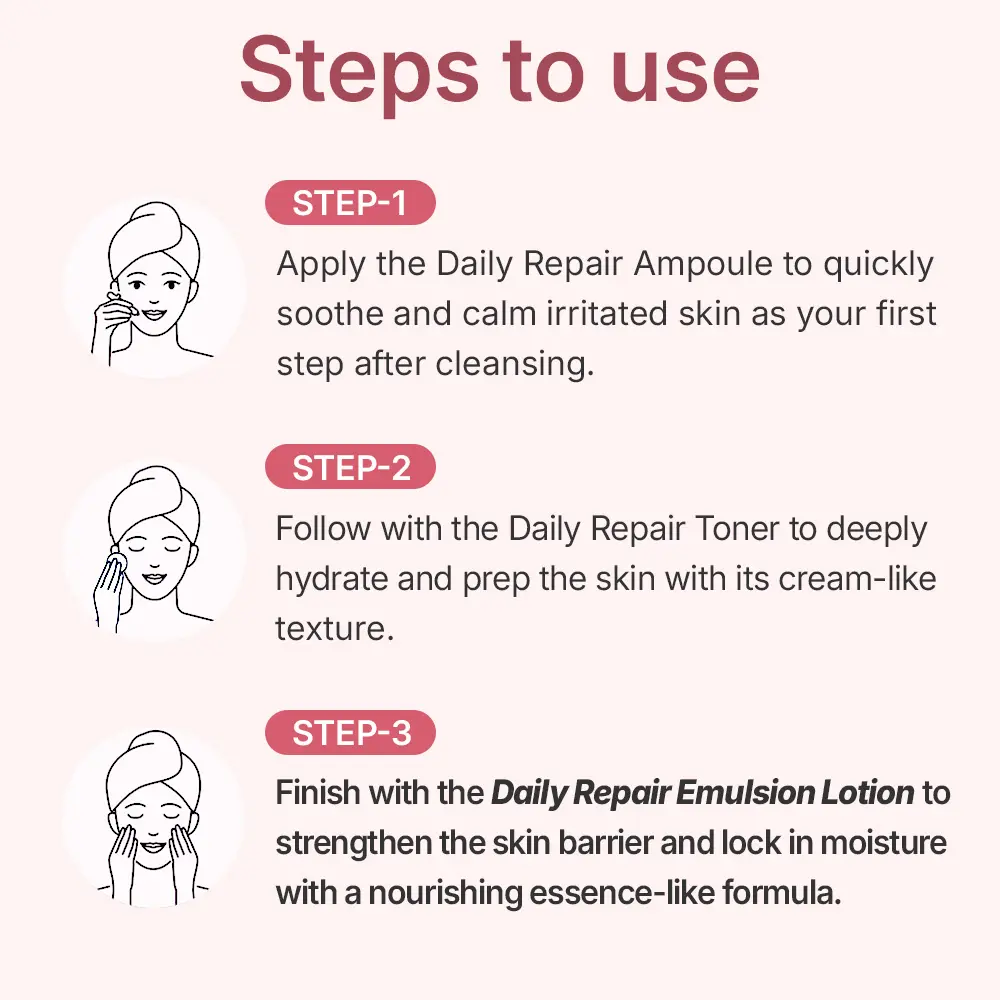 Steps to use

STEP-1
Apply the Daily Repair Ampoule to quickly soothe and calm irritated skin as your first step after cleansing.

STEP-2
Follow with the Daily Repair Toner to deeply hydrate and prep the skin with its cream-like texture.

STEP-3
Finish with the Daily Repair Emulsion Lotion to strengthen the skin barrier and lock in moisture with a nourishing essence-like formula.