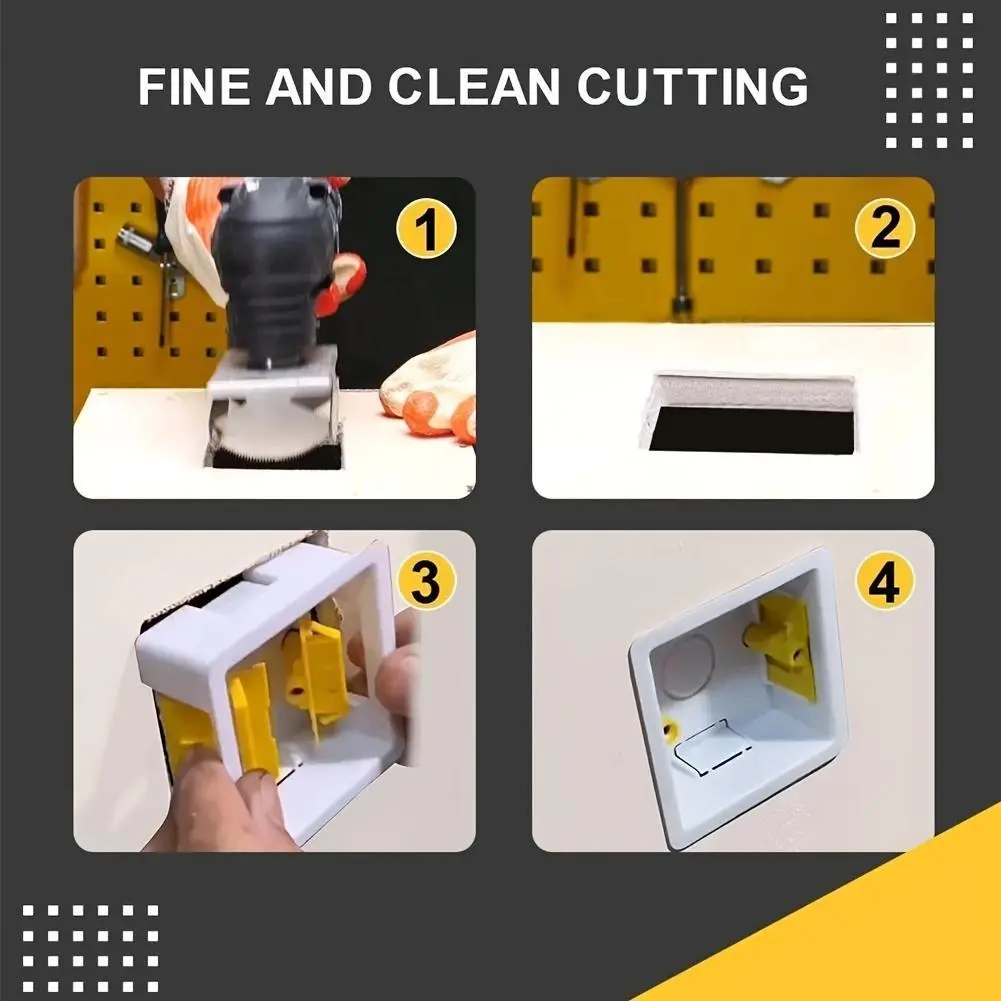 FINE AND CLEAN CUTTING

1

2

3

4