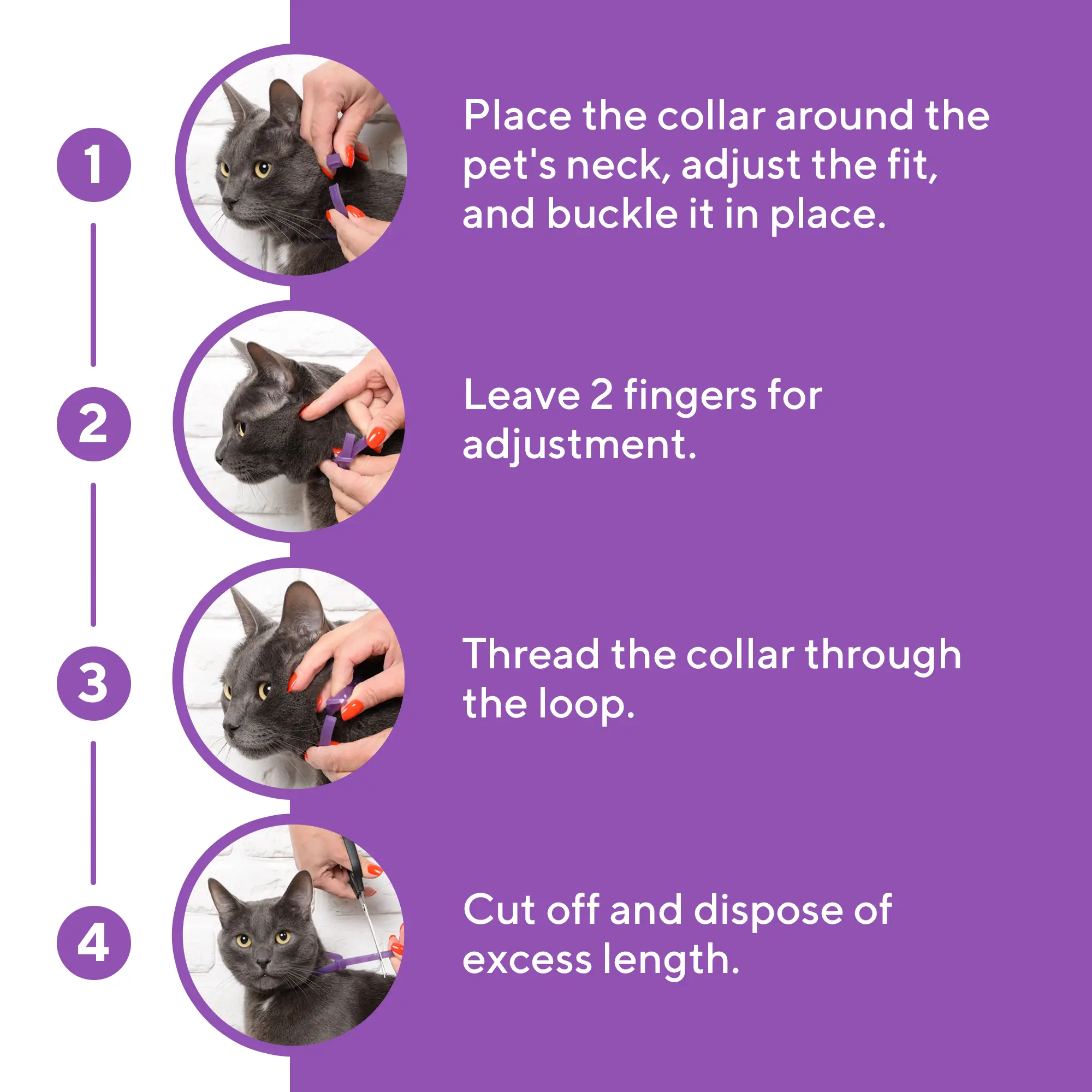 1

Place the collar around the pet's neck, adjust the fit, and buckle it in place.

2

Leave 2 fingers for adjustment.

3

Thread the collar through the loop.

4

Cut off and dispose of excess length.