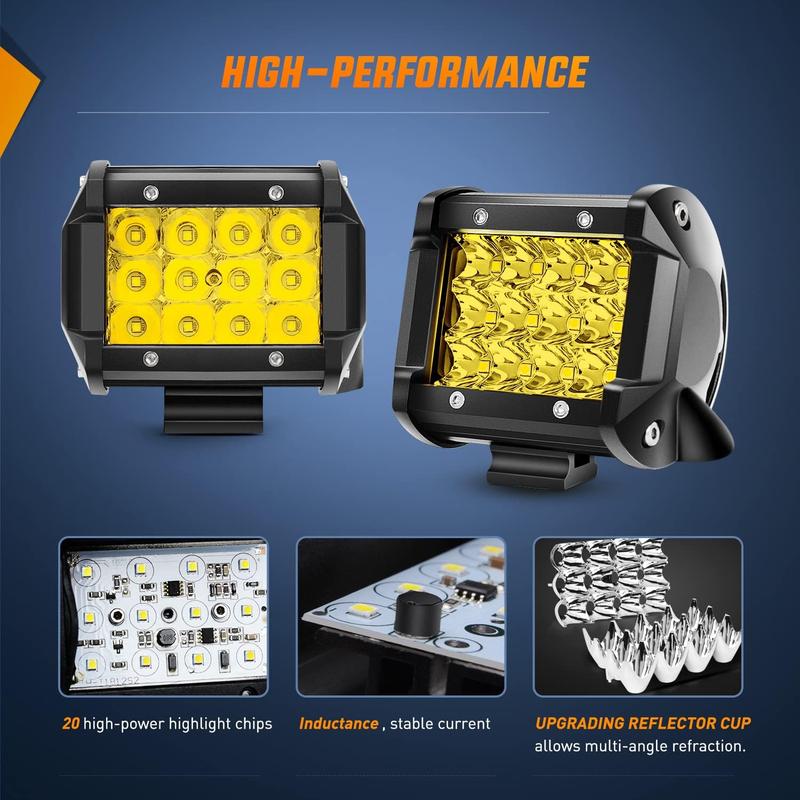 HIGH-PERFORMANCE

20 high-power highlight chips

Inductance , stable current

UPGRADING REFLECTOR CUP allows multi-angle refraction.