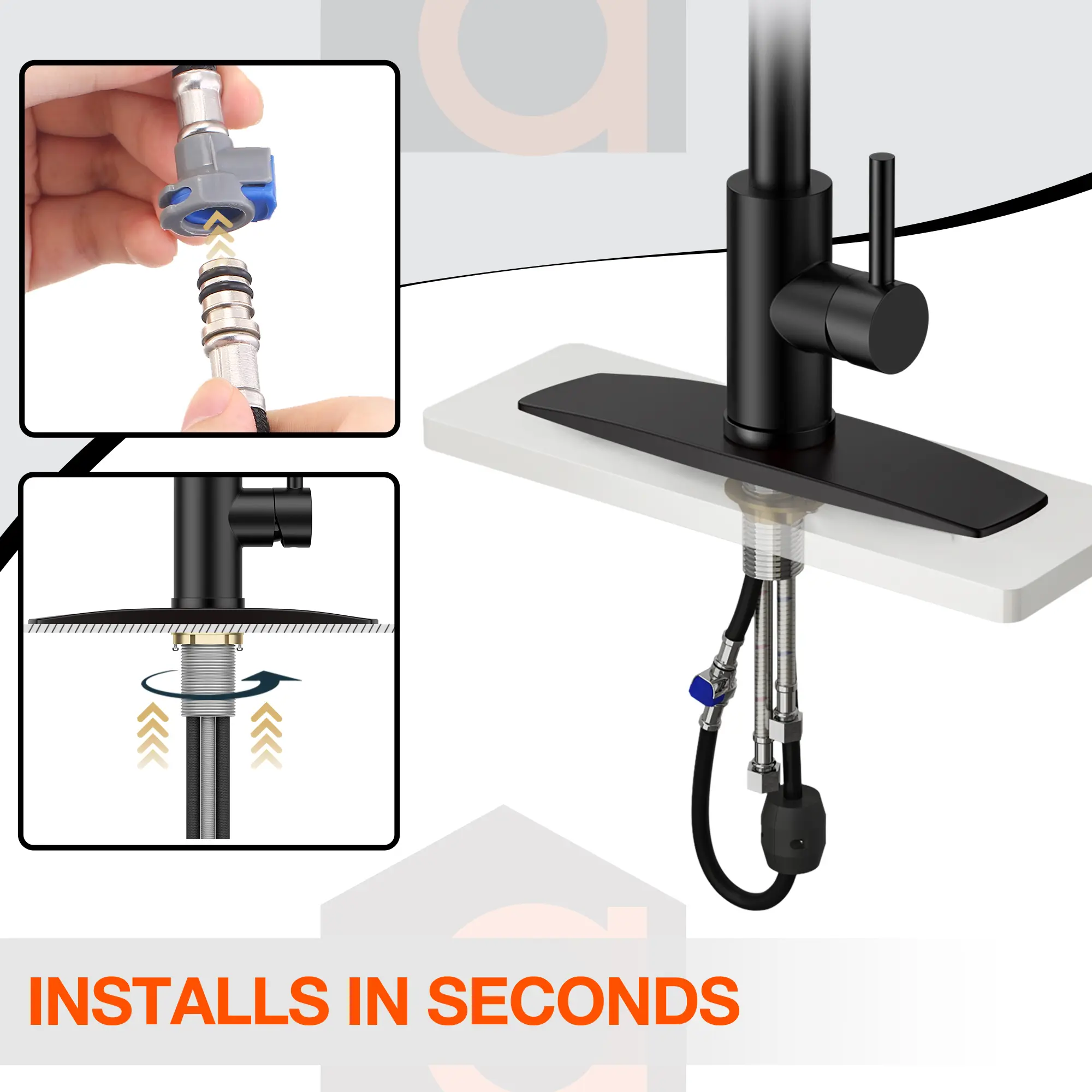 INSTALLS IN SECONDS