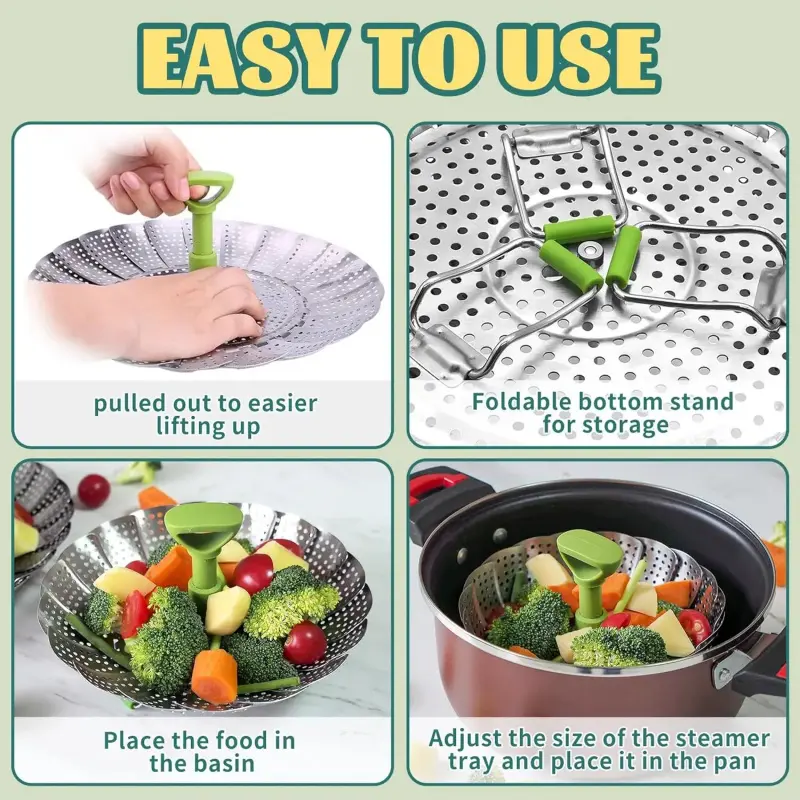 EASY TO USE

pulled out to easier lifting up

Foldable bottom stand for storage

Place the food in the basin

Adjust the size of the steamer tray and place it in the pan