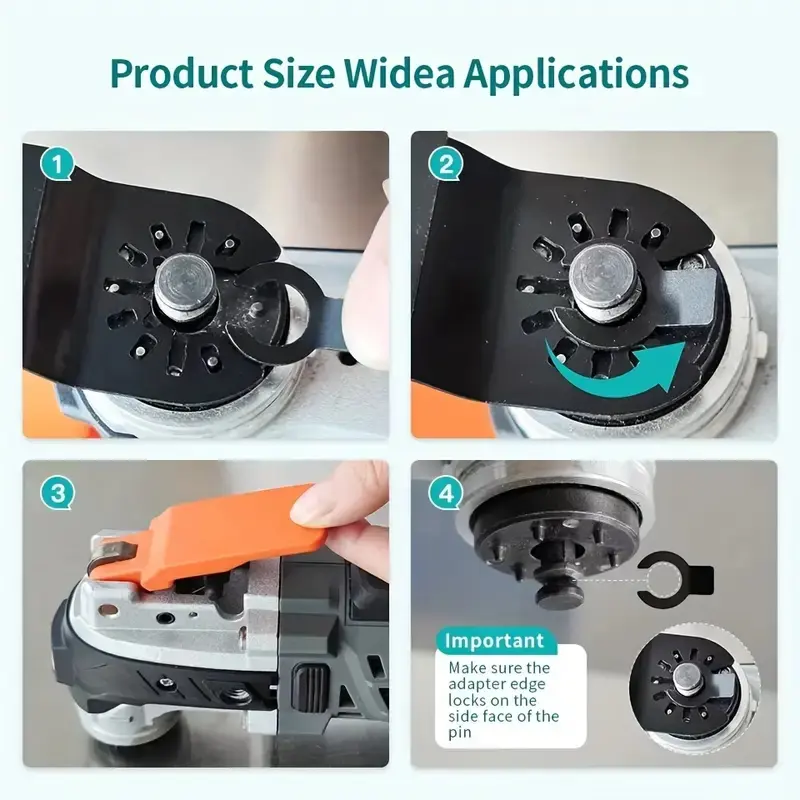 Product Size Widea Applications

1

2

3

4

Important

Make sure the adapter edge locks on the side face of the pin